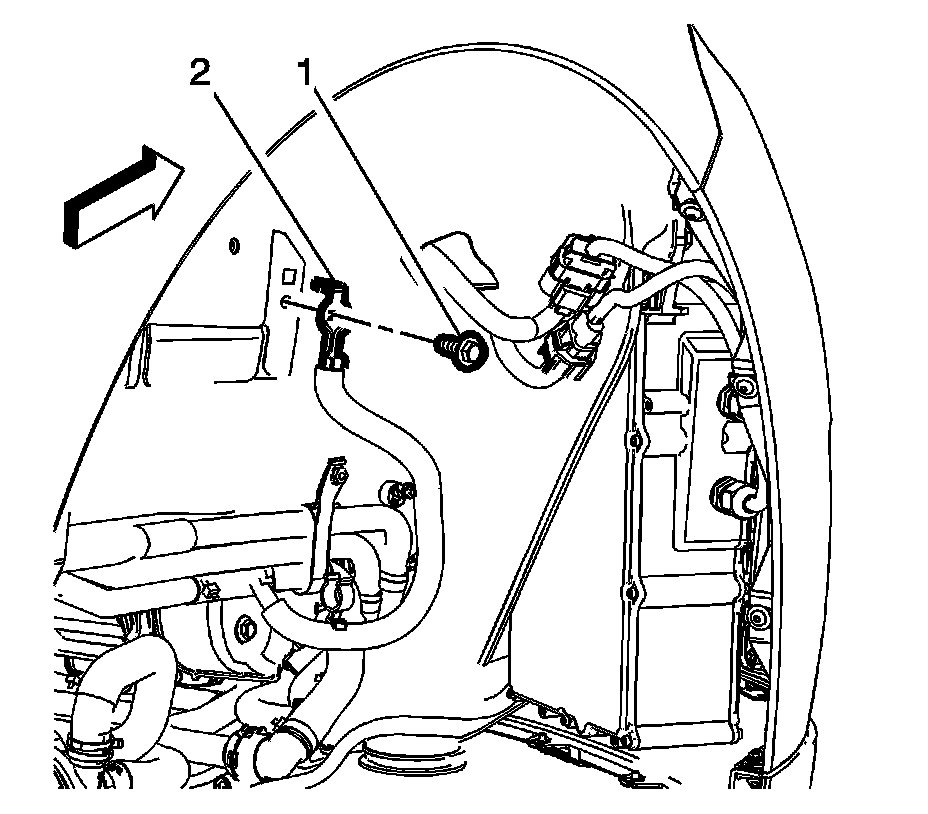 2
1