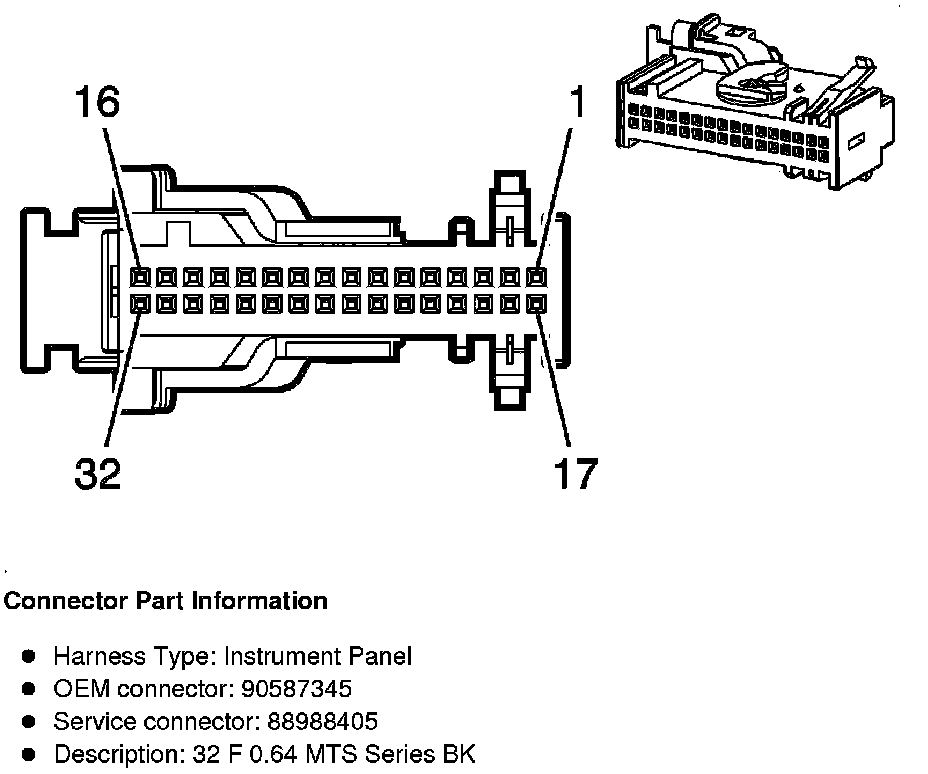 16
1
32
17

Connector Part Information

- Harness Type: Instrument Panel
- OEM connector: 90587345
- Service connector: 88988405
- Description: 32 F 0.64 MTS Series BK