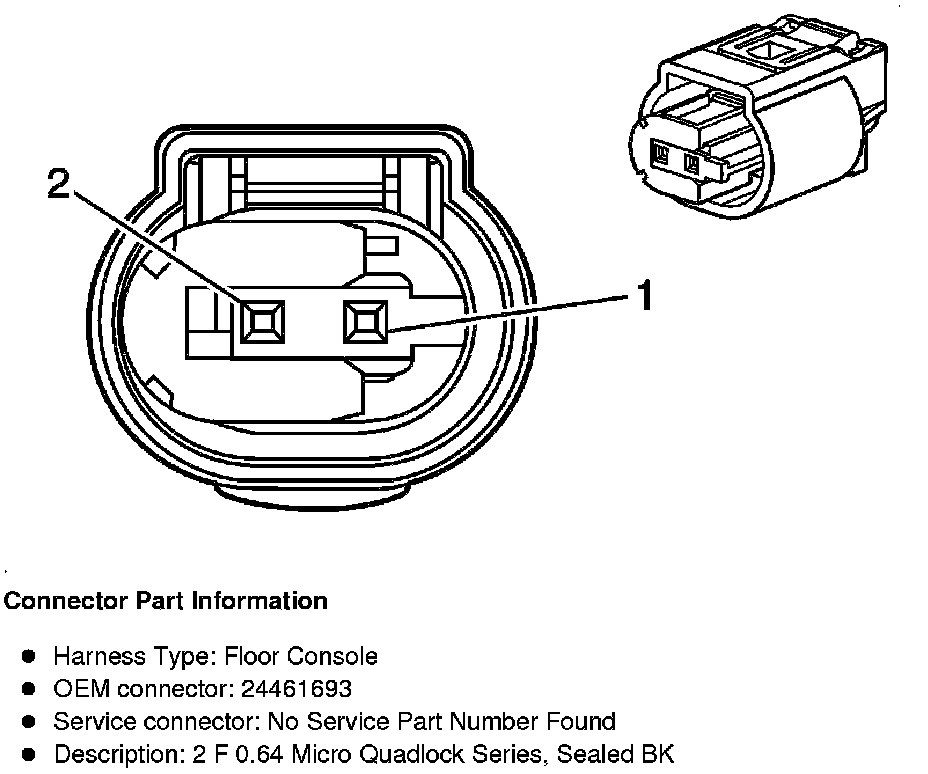 2

1

**Connector Part Information**

- Harness Type: Floor Console
- OEM connector: 24461693
- Service connector: No Service Part Number Found
- Description: 2 F 0.64 Micro Quadlock Series, Sealed BK