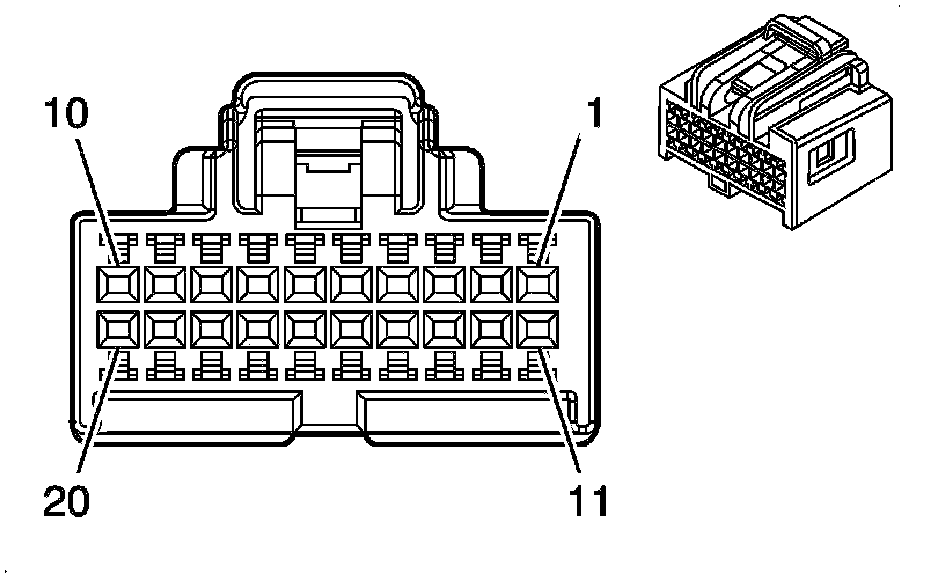 10
1
20
11