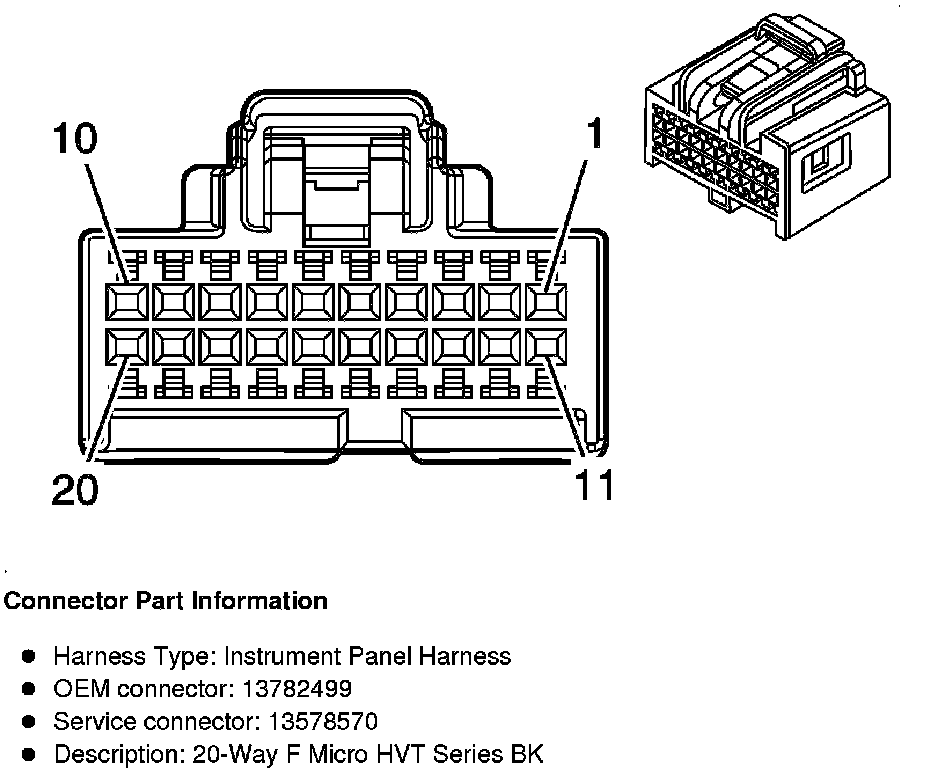 10

1

20

11

Connector Part Information

- Harness Type: Instrument Panel Harness
- OEM connector: 13782499
- Service connector: 13578570
- Description: 20-Way F Micro HVT Series BK