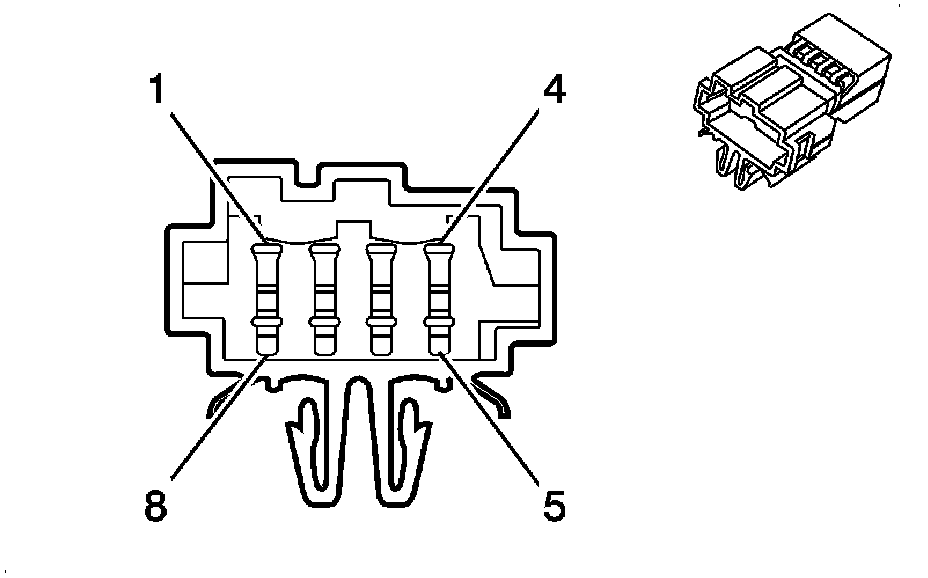 1
4
8
5