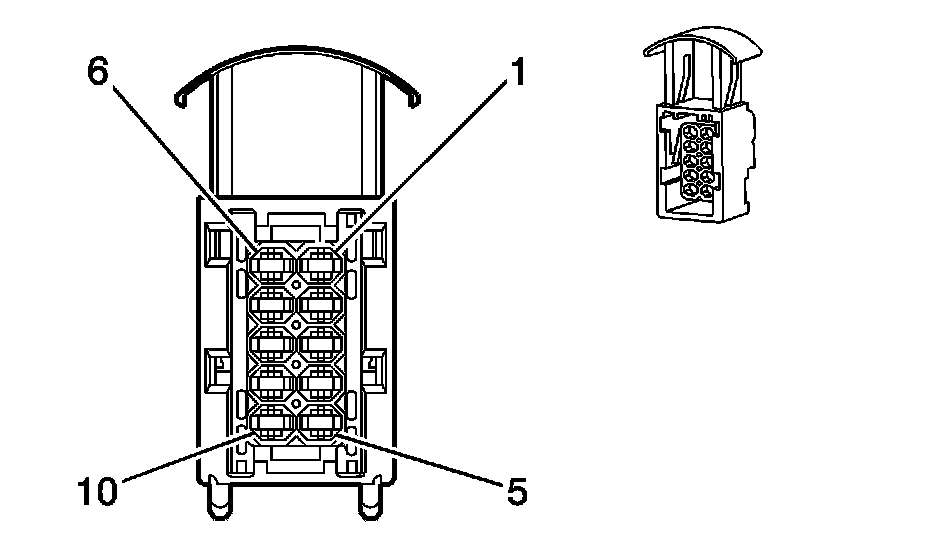 6

1

10

5