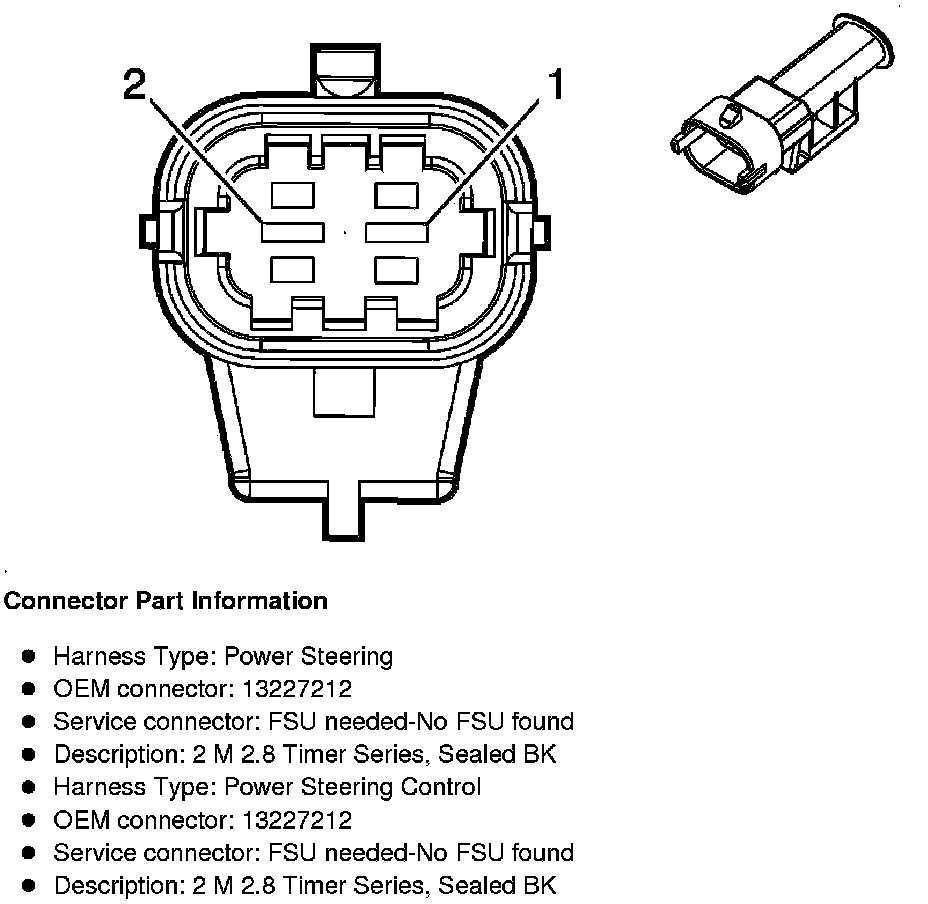 2

1

Connector Part Information

- Harness Type: Power Steering
- OEM connector: 13227212
- Service connector: FSU needed-No FSU found
- Description: 2 M 2.8 Timer Series, Sealed BK
- Harness Type: Power Steering Control
- OEM connector: 13227212
- Service connector: FSU needed-No FSU found
- Description: 2 M 2.8 Timer Series, Sealed BK