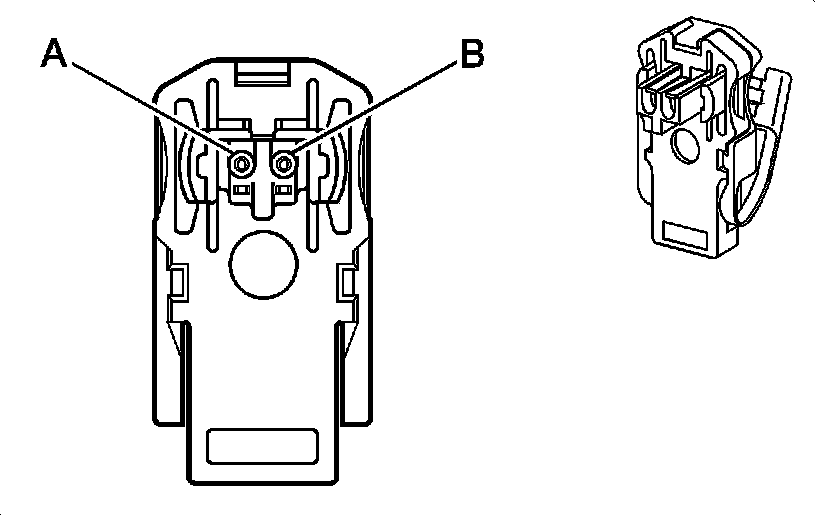 A
B