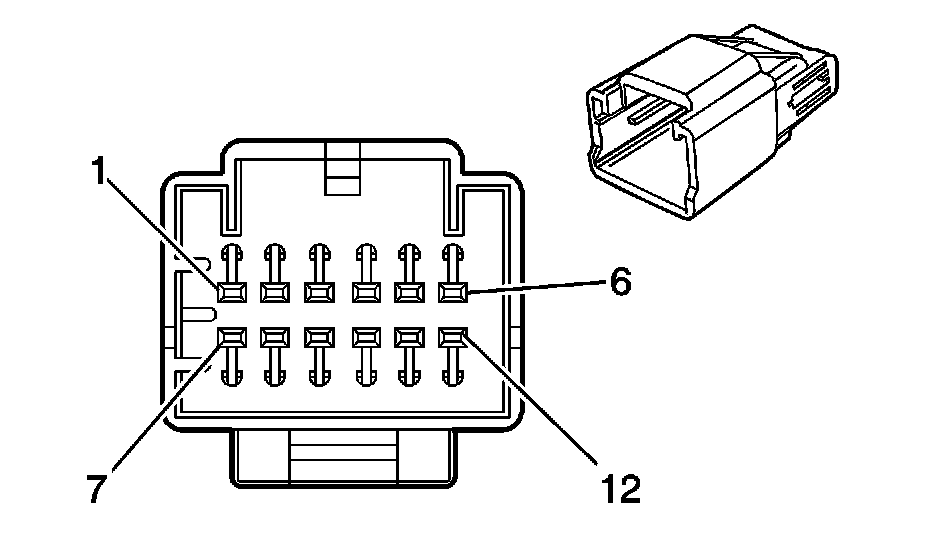 1
6
7
12