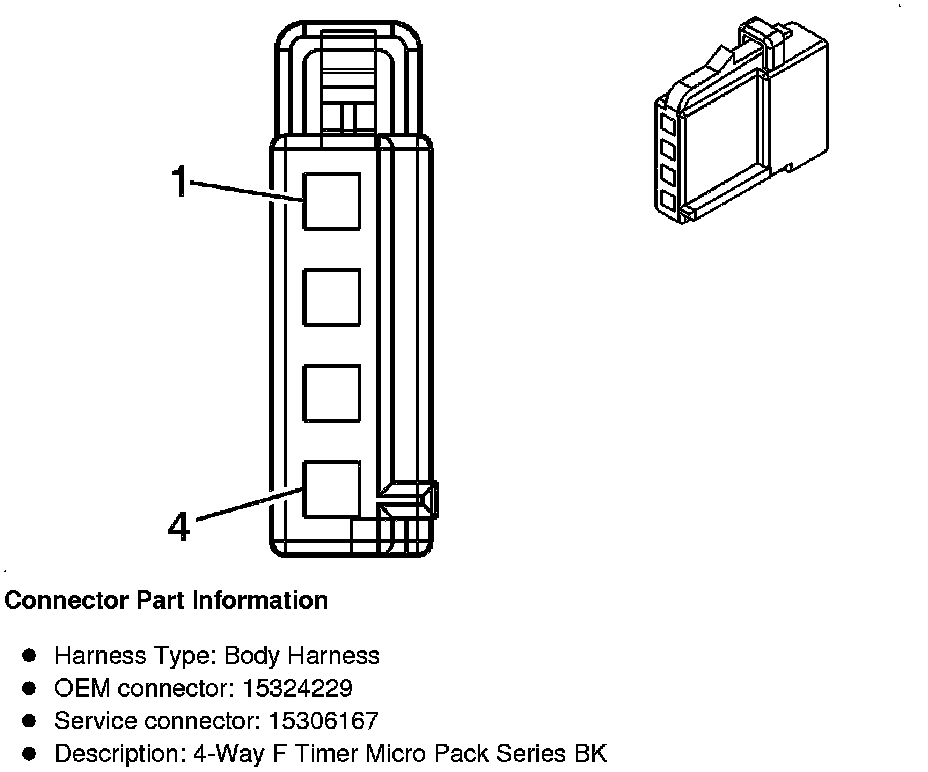 1

4

**Connector Part Information**

- Harness Type: Body Harness
- OEM connector: 15324229
- Service connector: 15306167
- Description: 4-Way F Timer Micro Pack Series BK