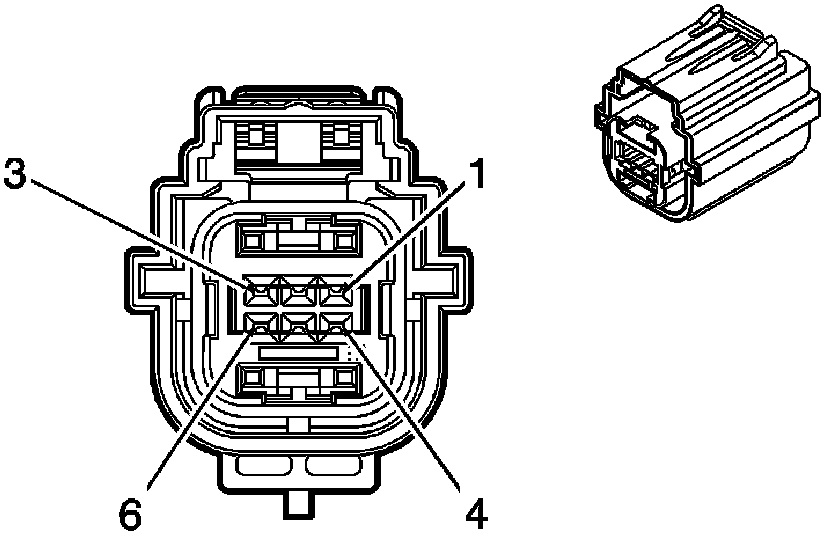 3
1
6
4