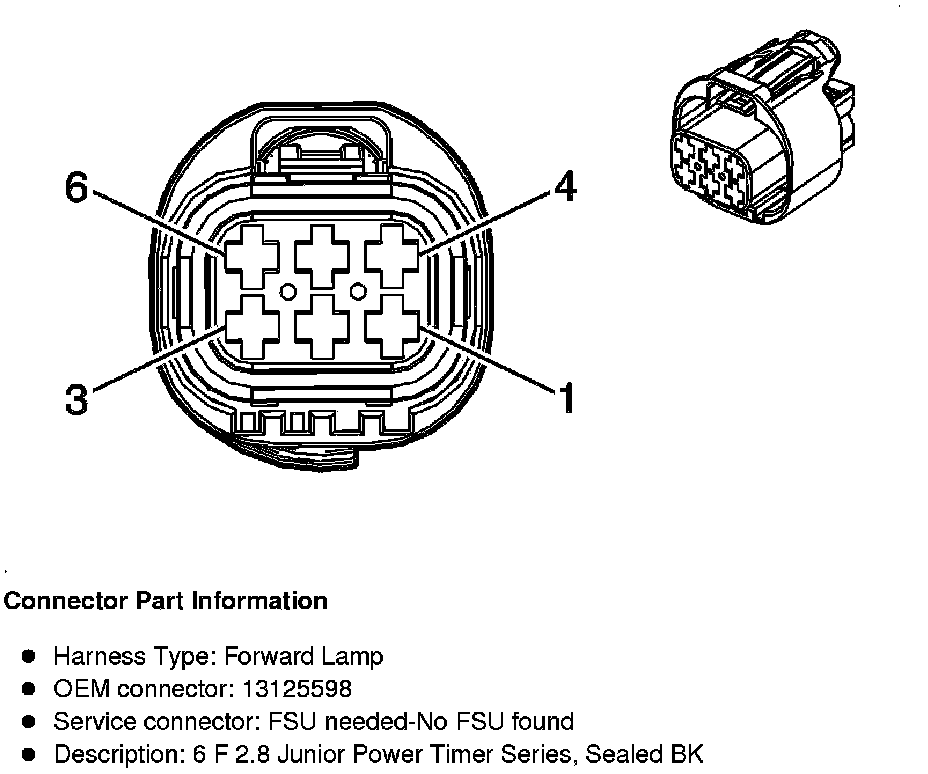 6
4
3
1

Connector Part Information

- Harness Type: Forward Lamp
- OEM connector: 13125598
- Service connector: FSU needed-No FSU found
- Description: 6 F 2.8 Junior Power Timer Series, Sealed BK