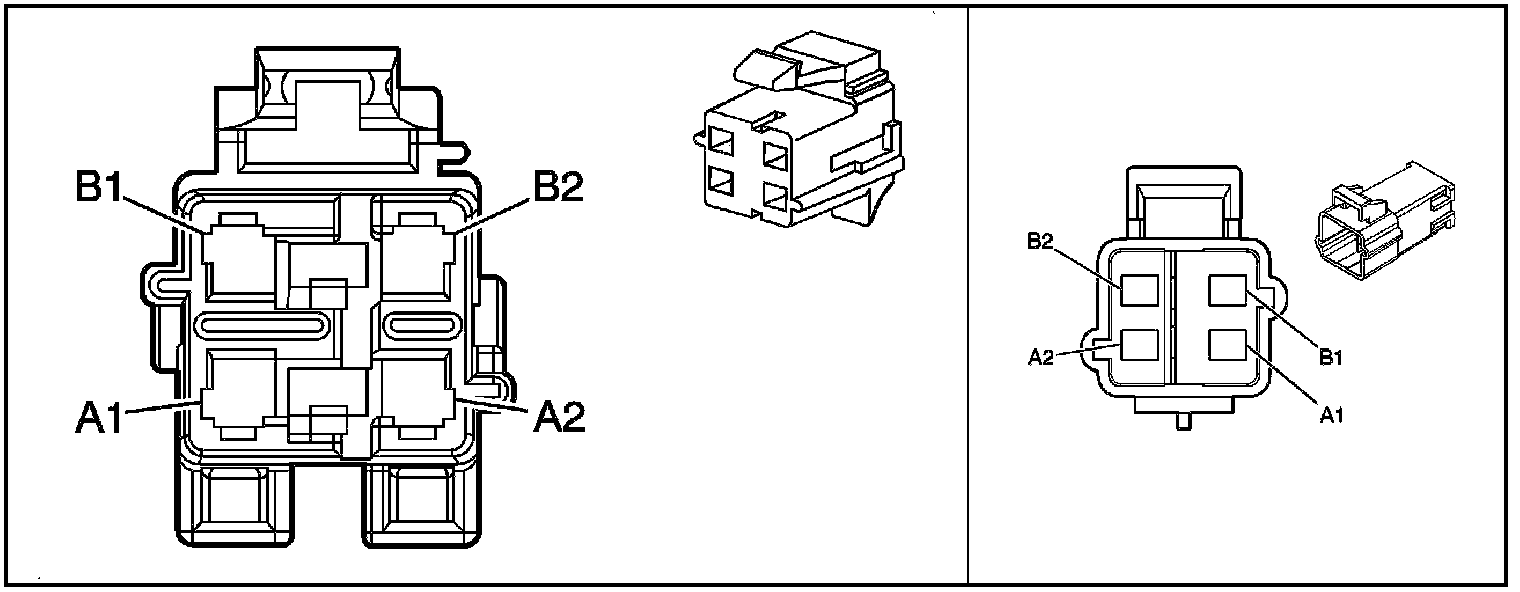 B1
B2
A1
A2

B2
A2
B1
A1