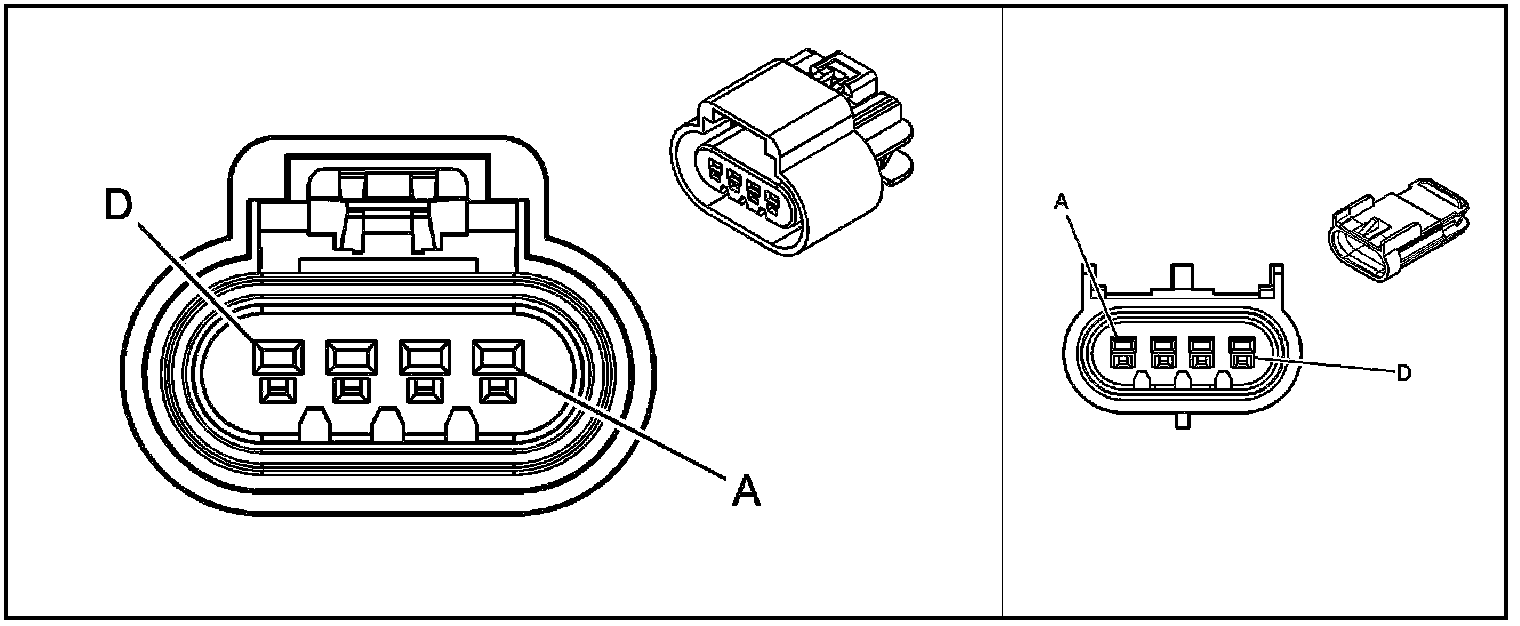 D

A

A

D