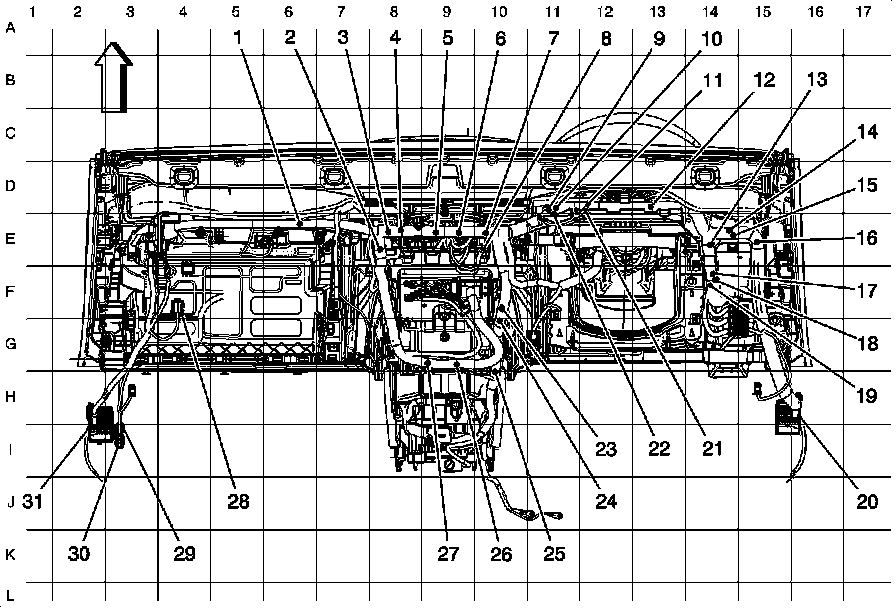 1 2 3 4 5 6 7 8 9 10 11 12 13 14 15 16 17

A
B
C
D
E
F
G
H
I
J
K
L

1 2 3 4 5 6 7 8 9 10
11 12 13
14
15
16
17
18
19
20
21 22 23
24
25 26 27
28
29 30 31