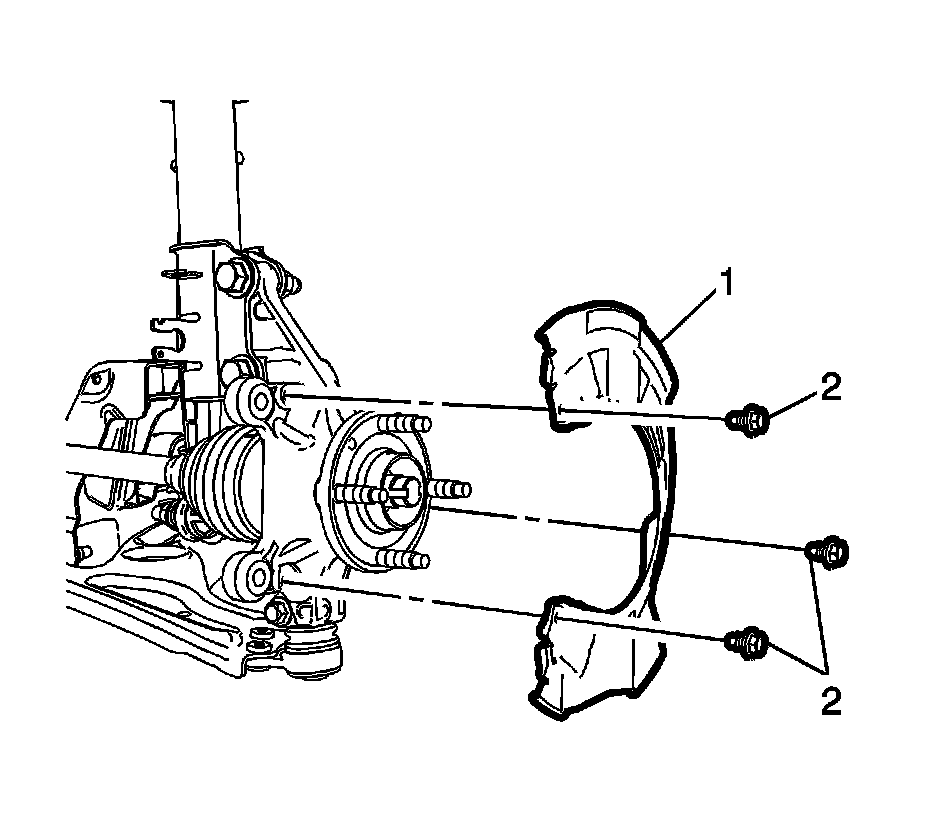 1
2
2