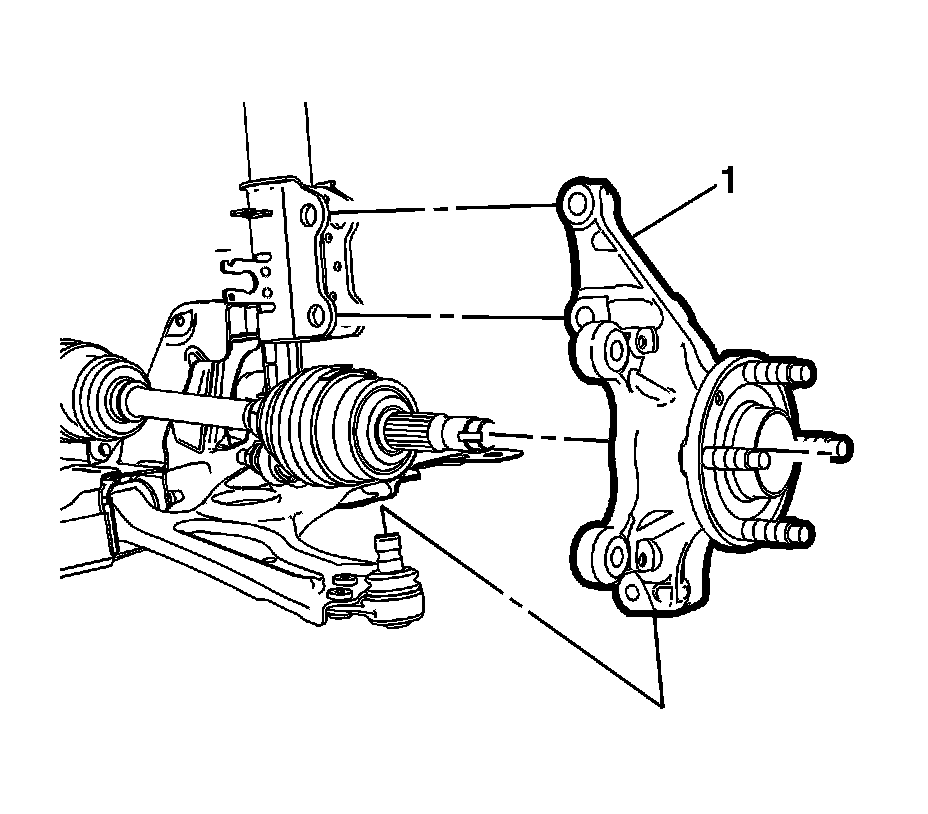 1