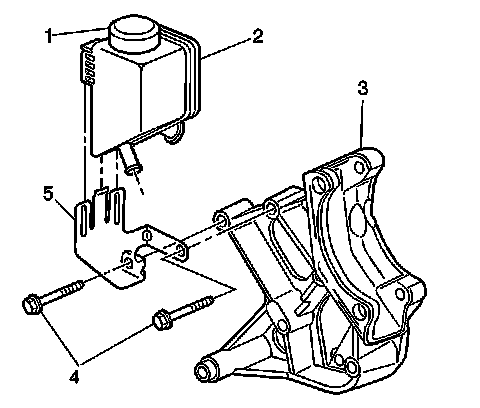 1
2
3
5
4