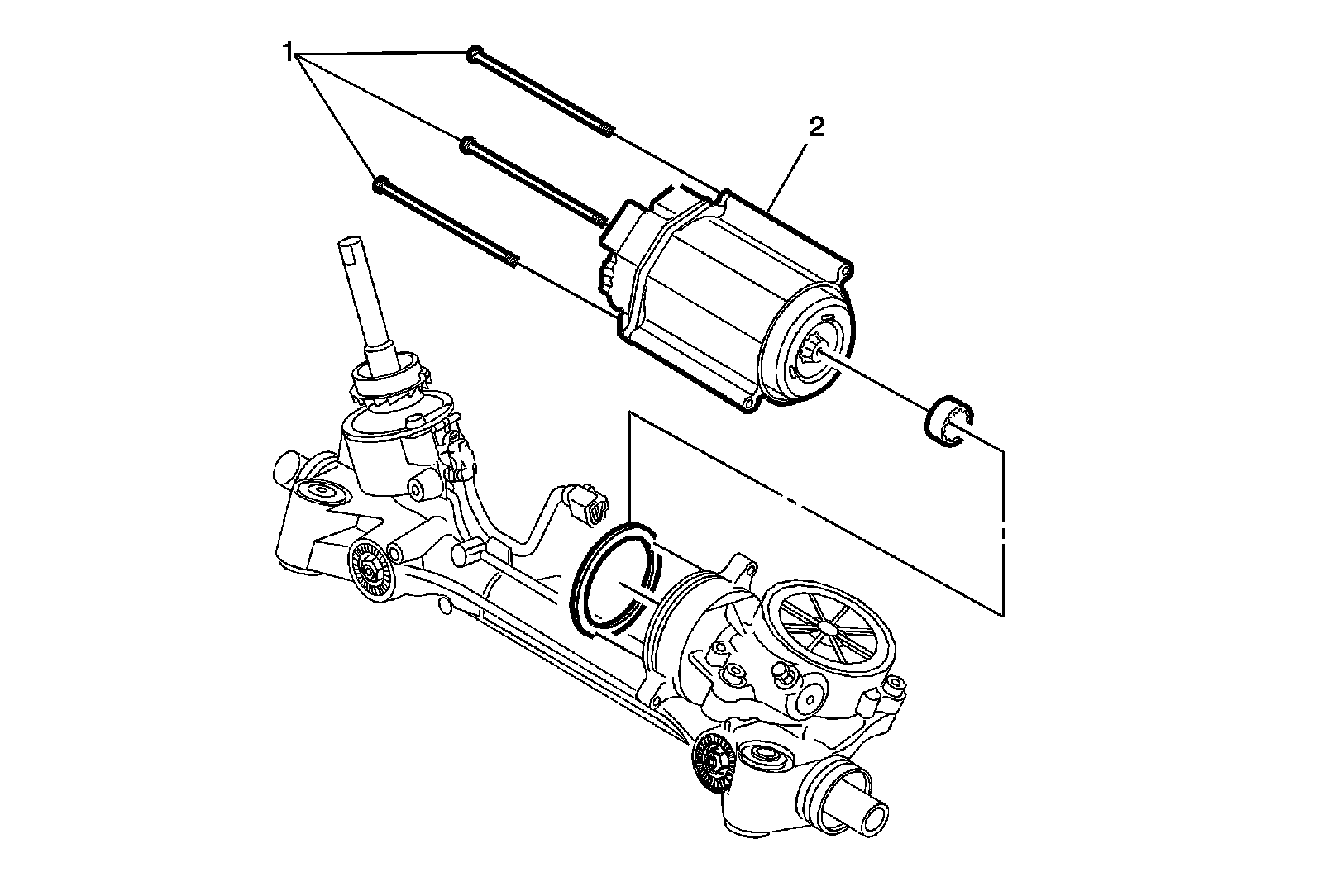 1
2