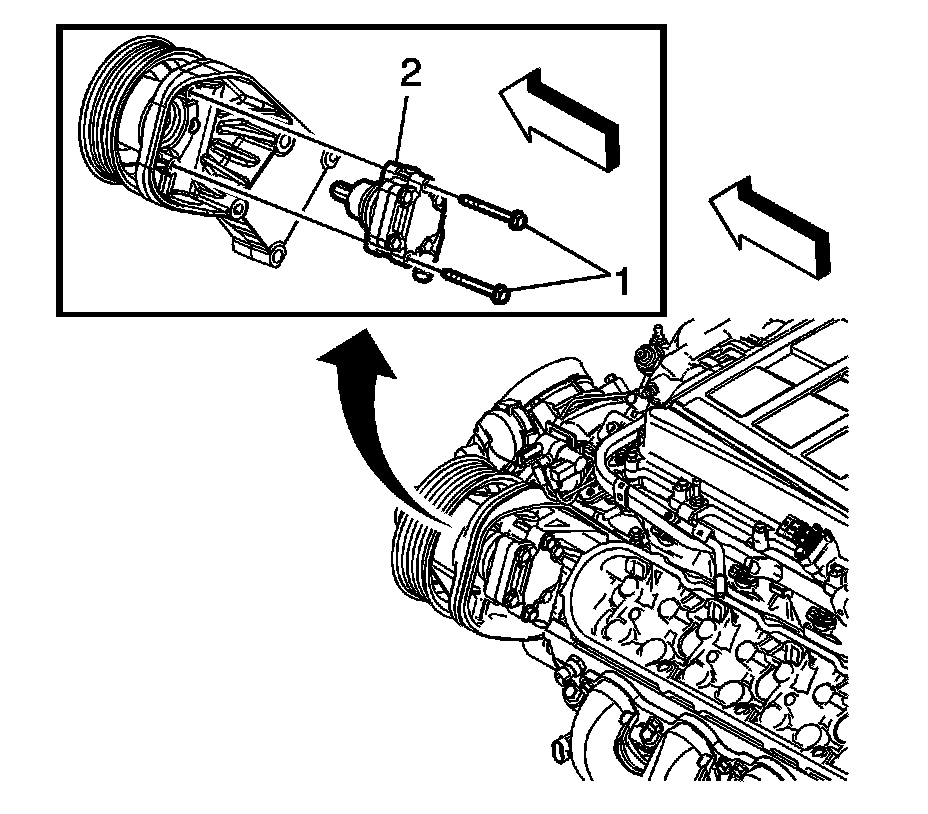 2
1