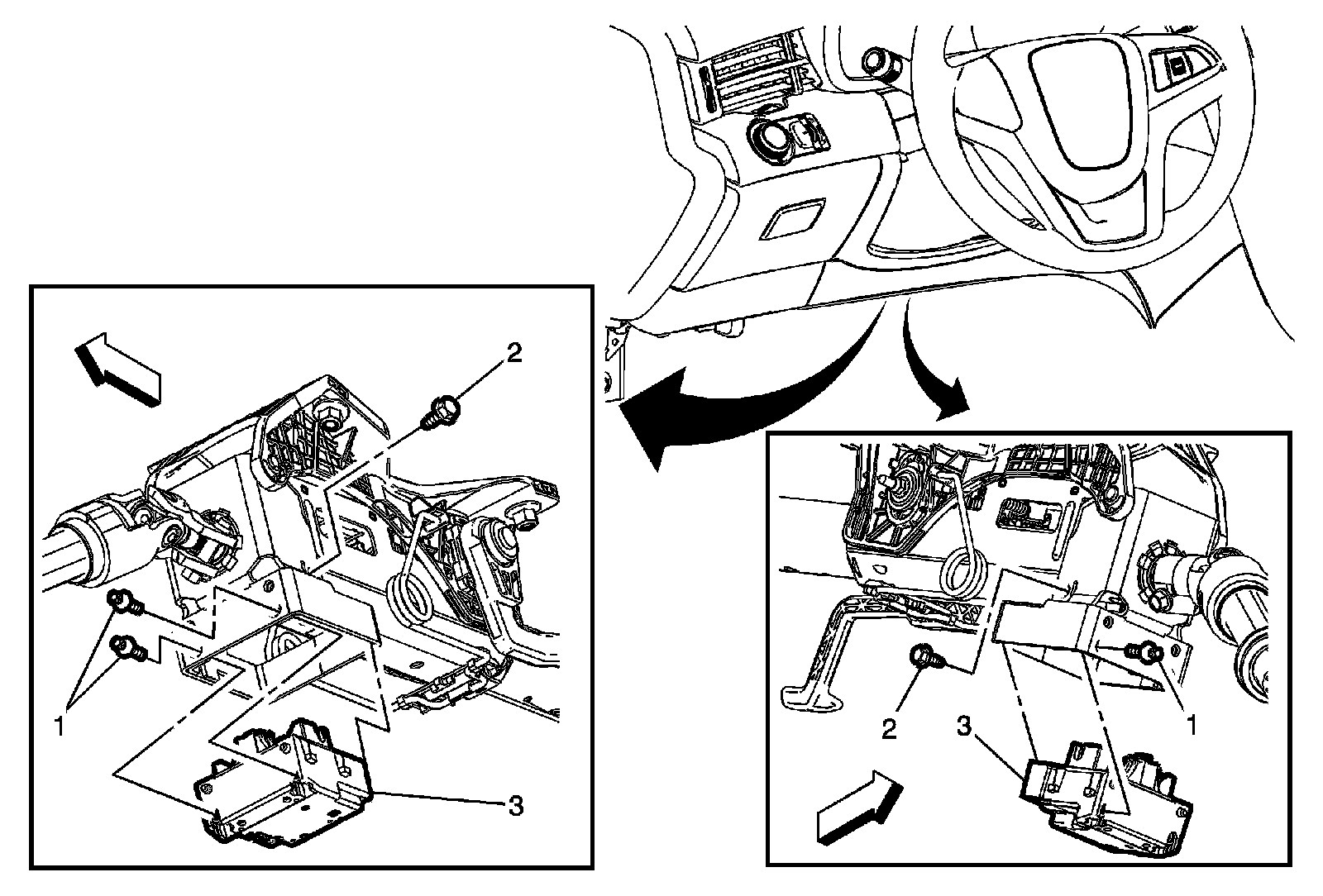 2
1
3
2
3
1