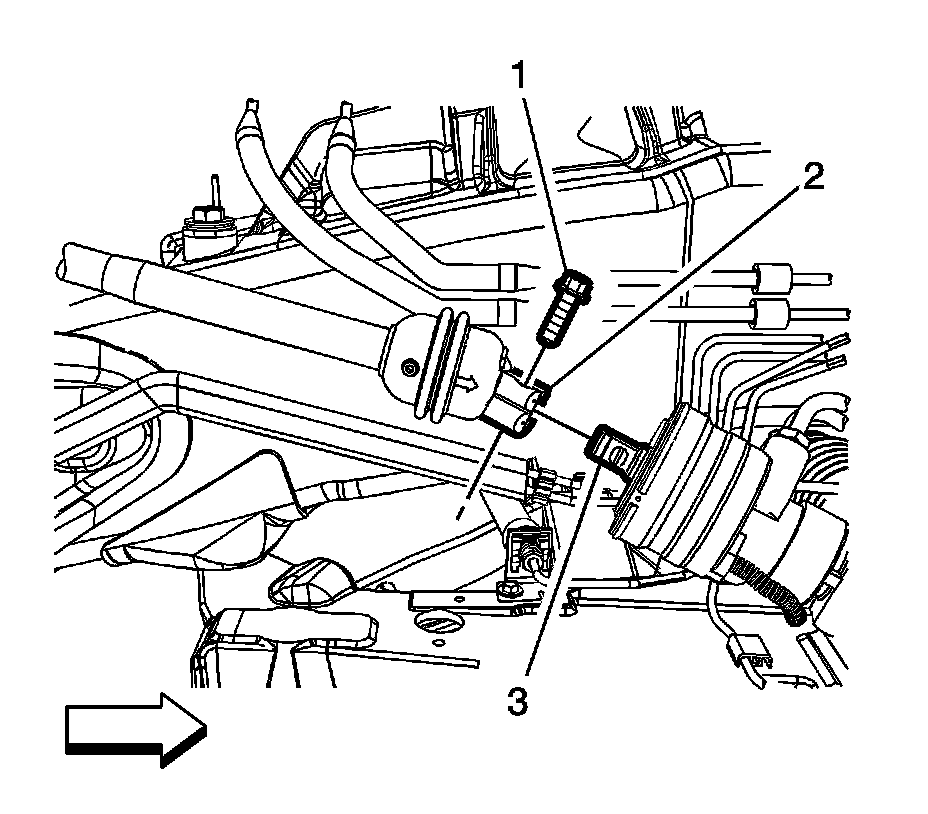 1
2
3