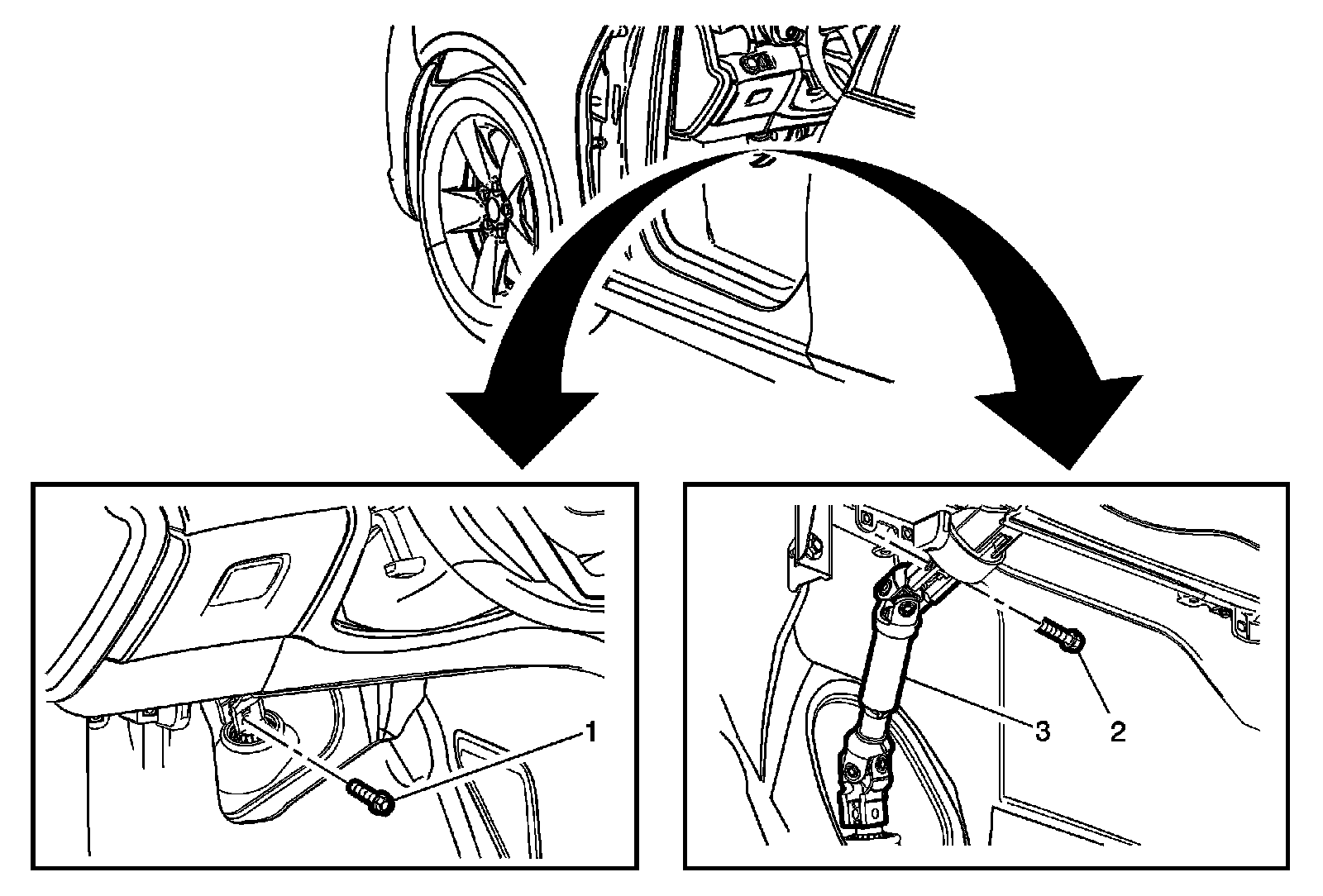 1

3
2