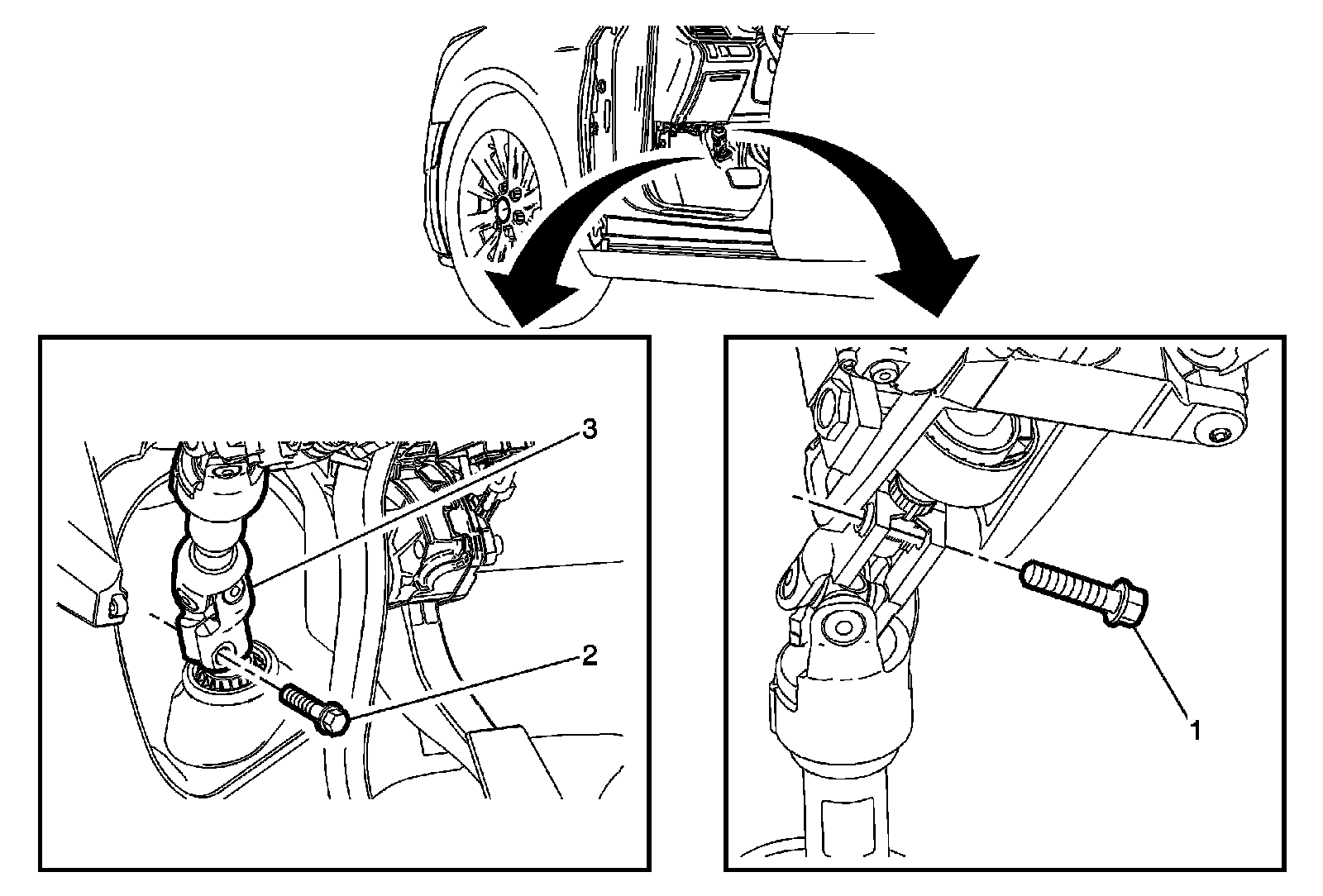 3
2
1