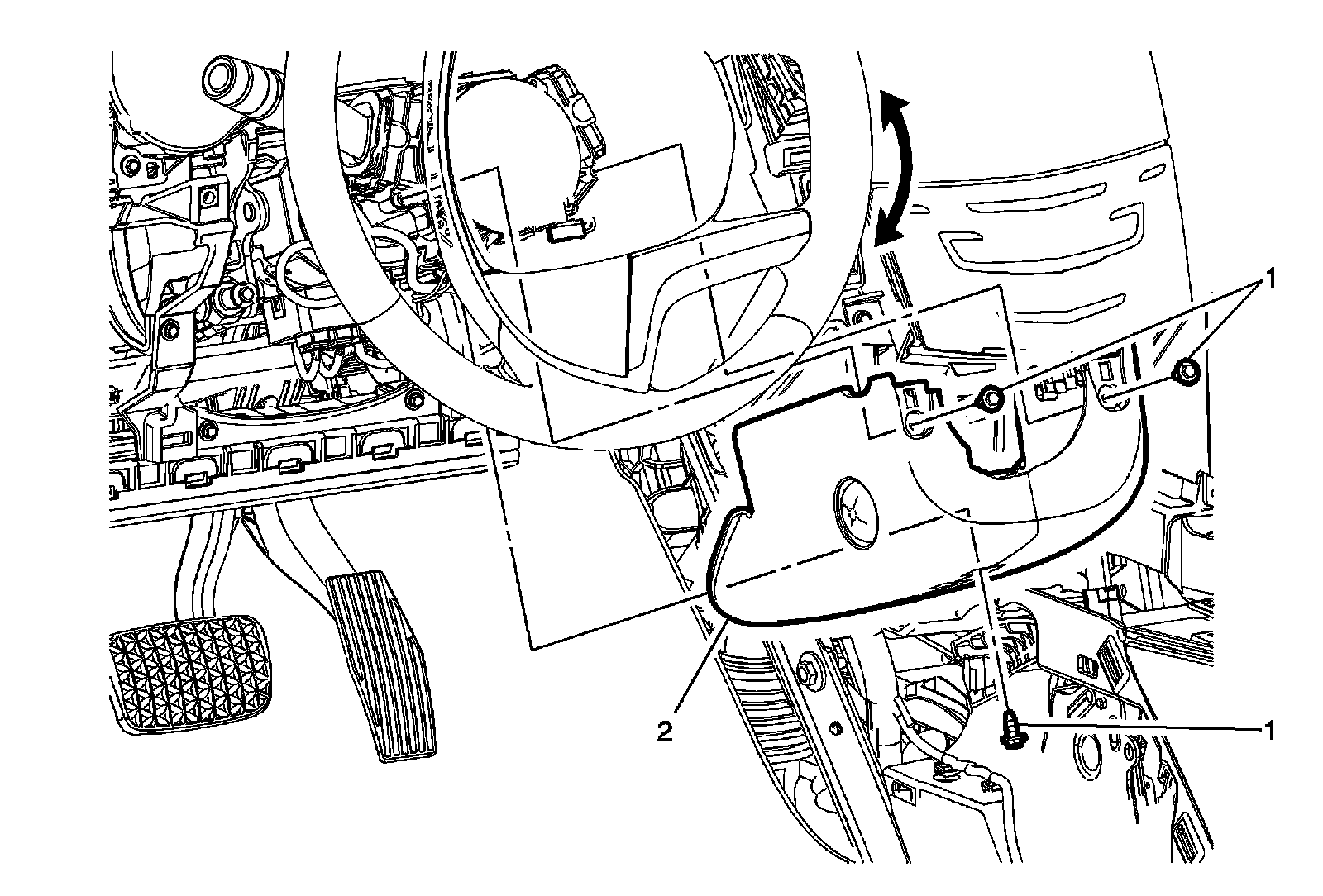 1
2
1