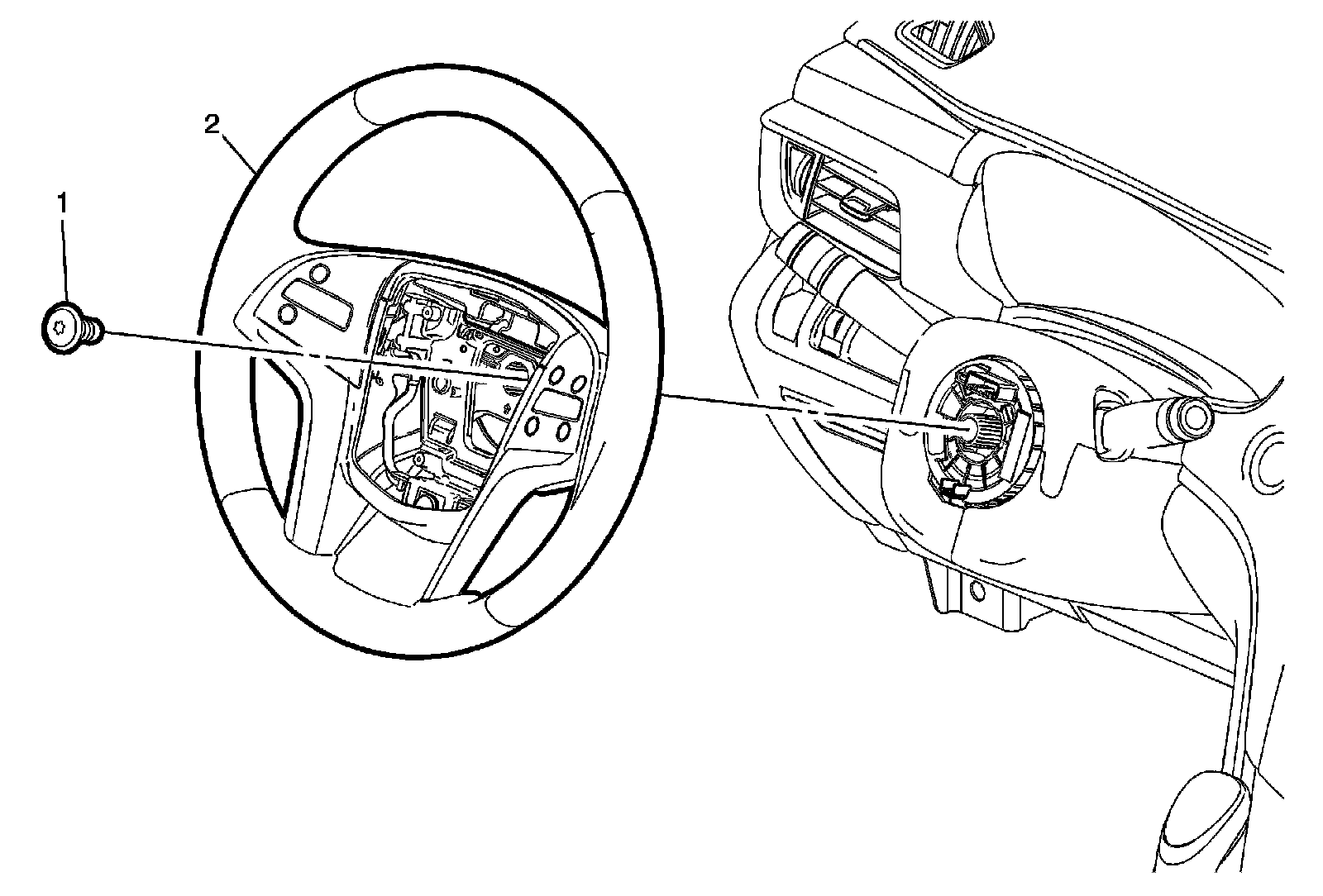 2

1