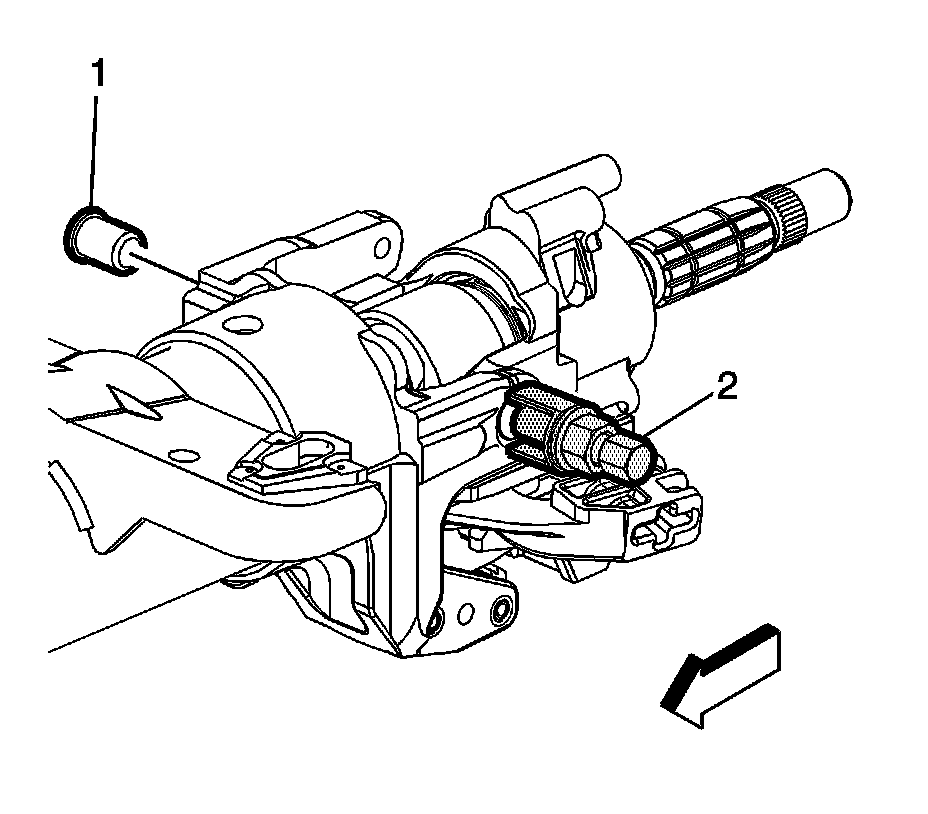 1
2