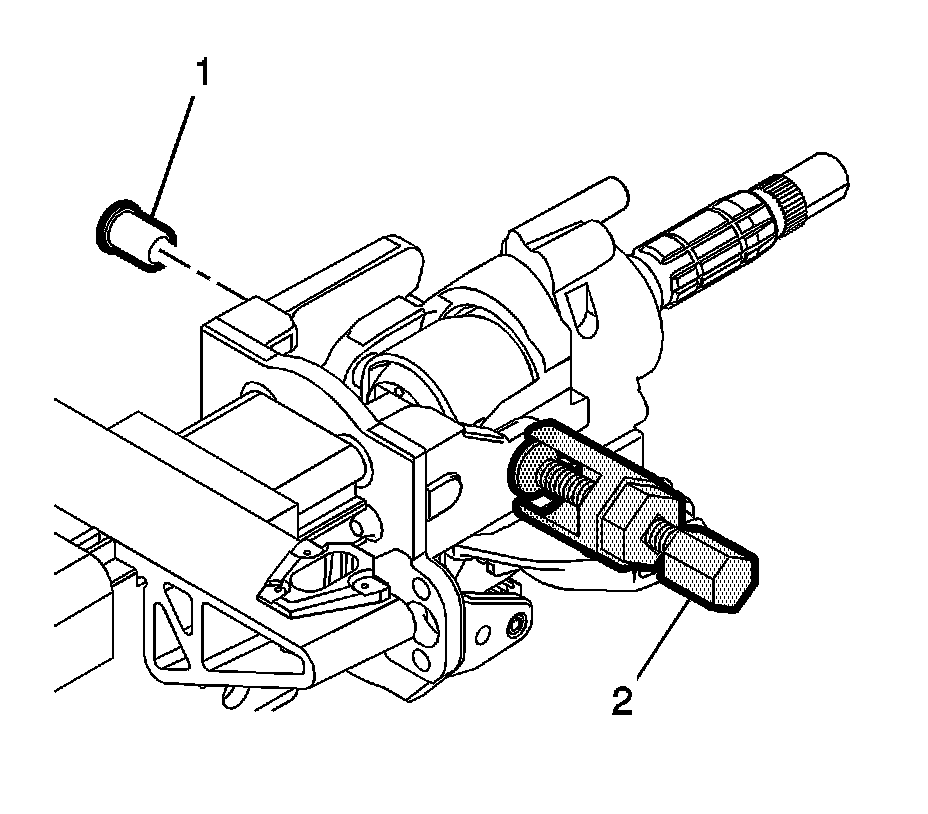 1

2