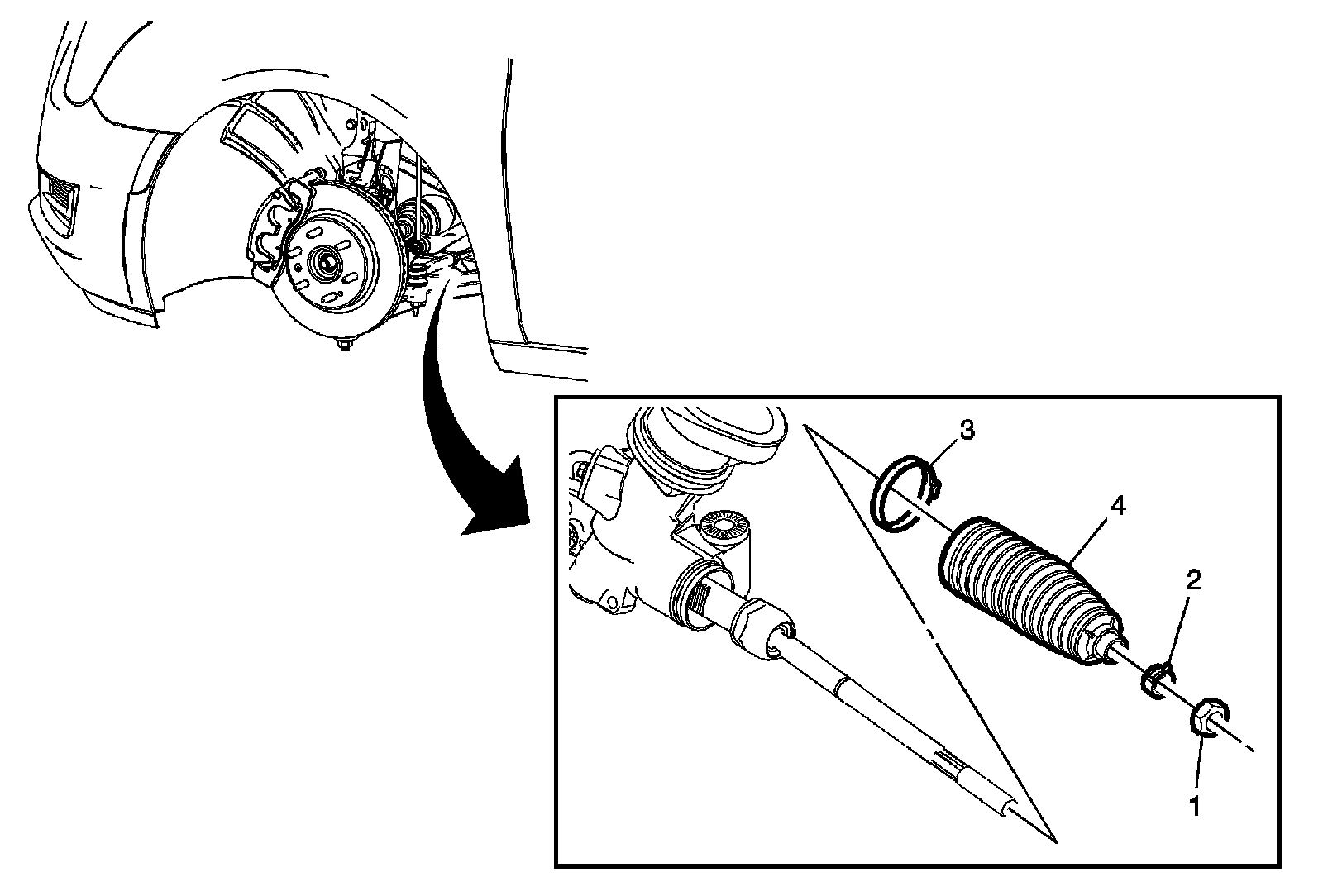 3
4
2
1