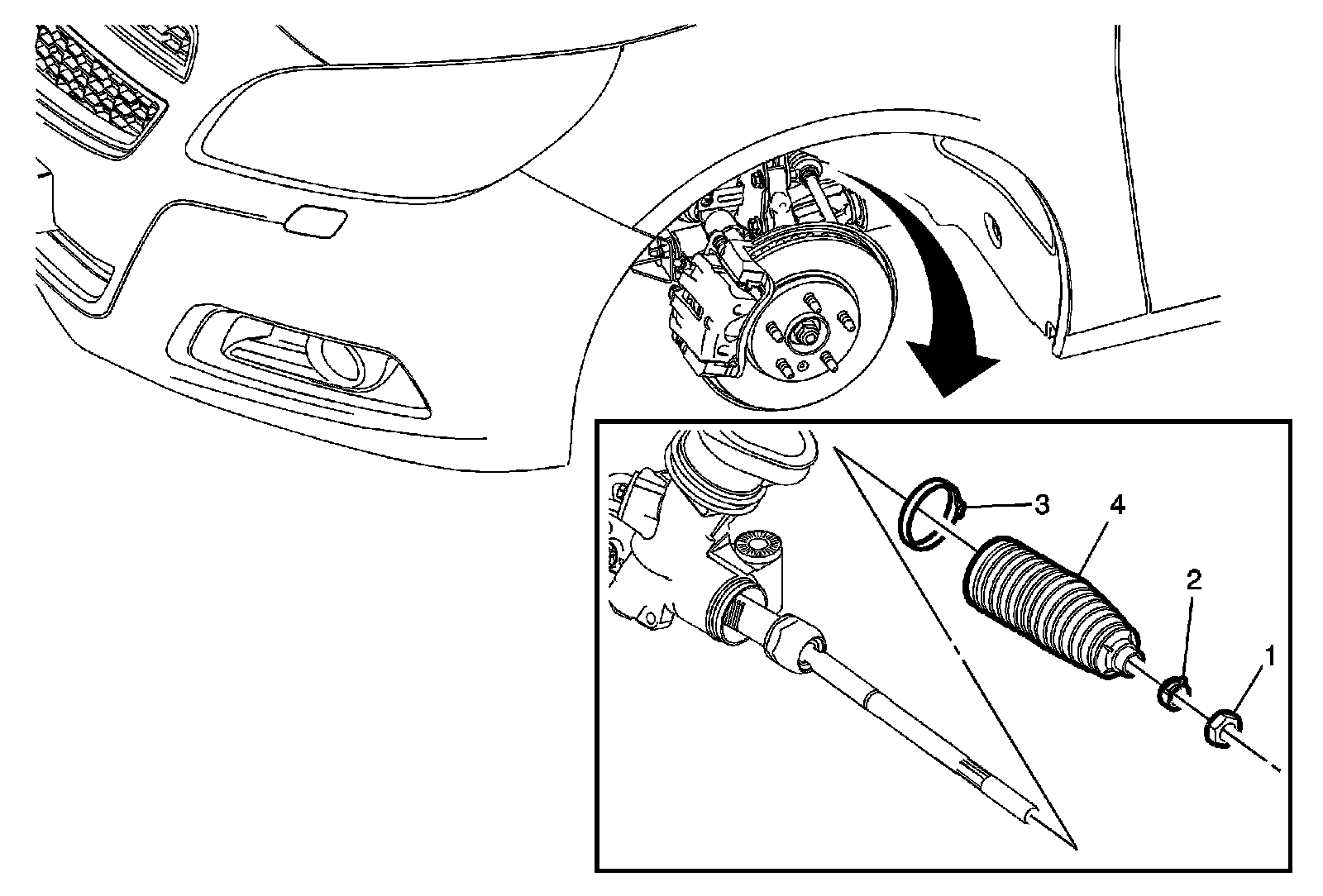 3
4
2
1