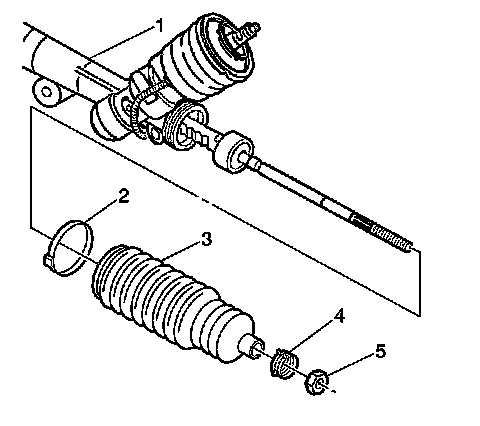 1
2
3
4
5