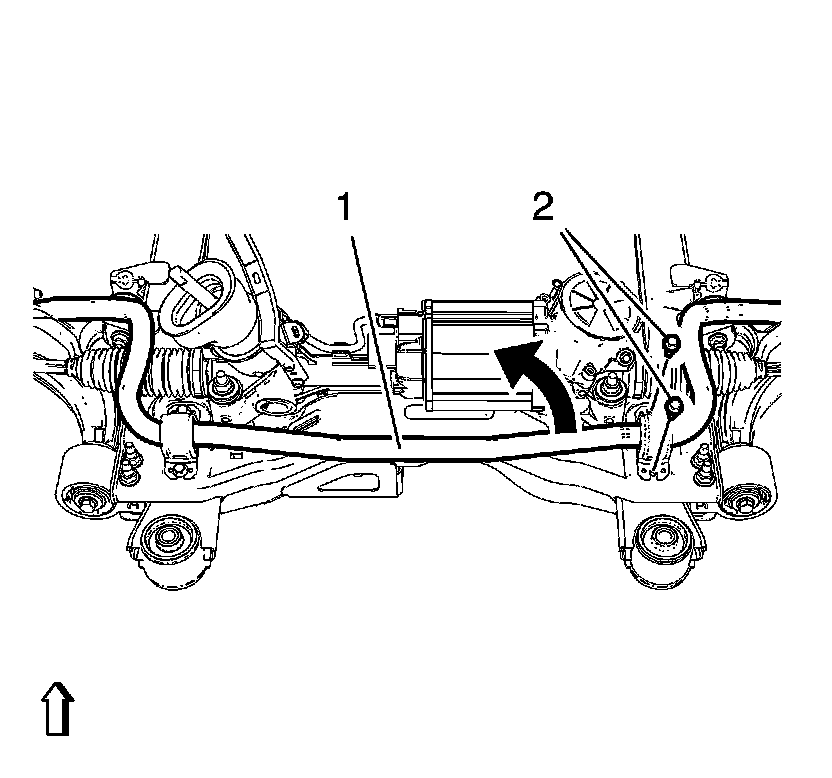 1

2