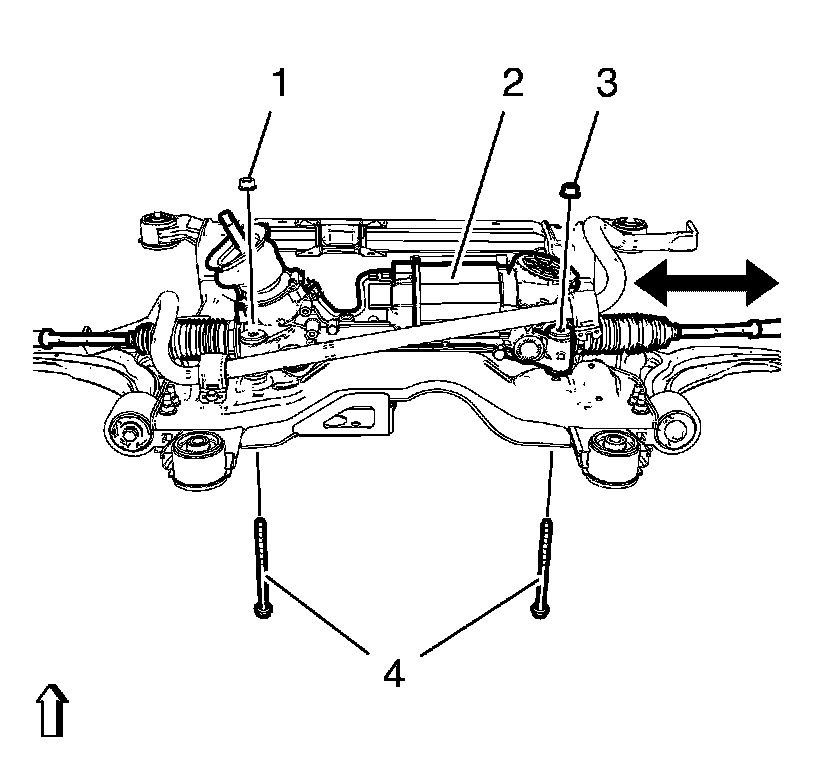 1
2
3
4