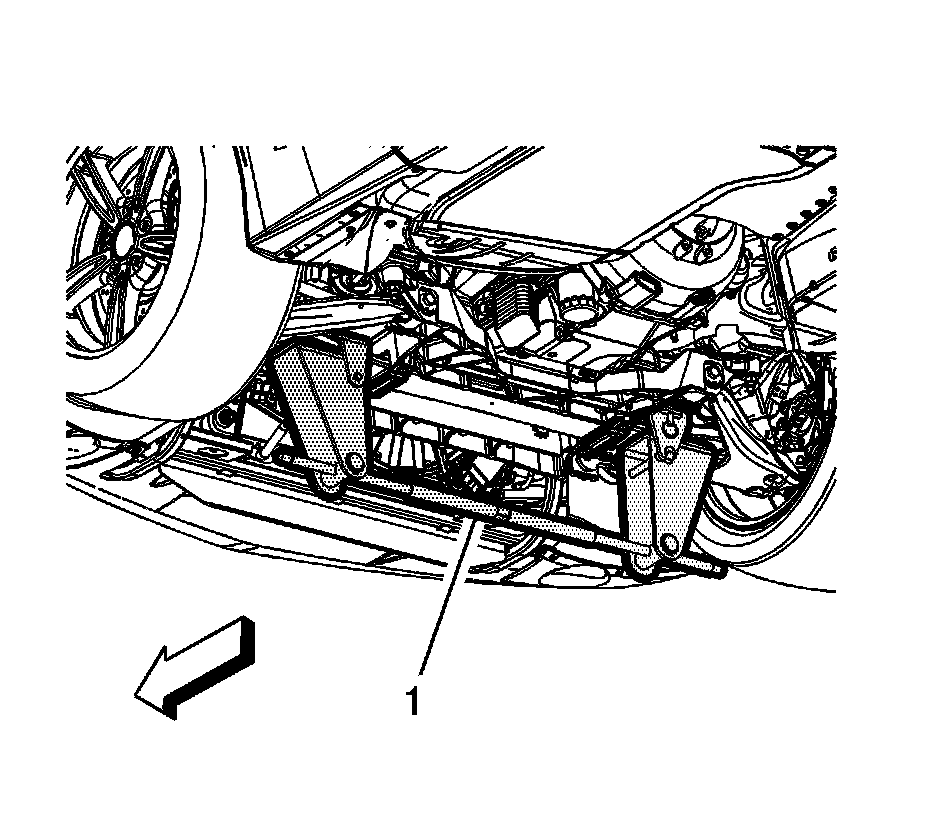 1