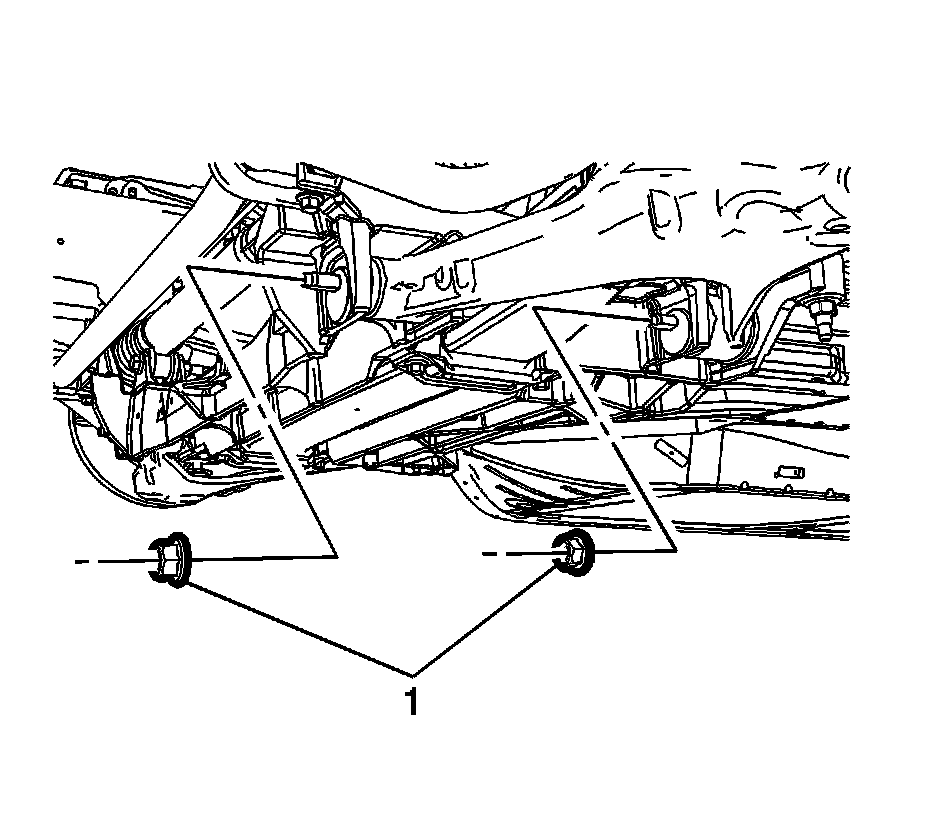 1