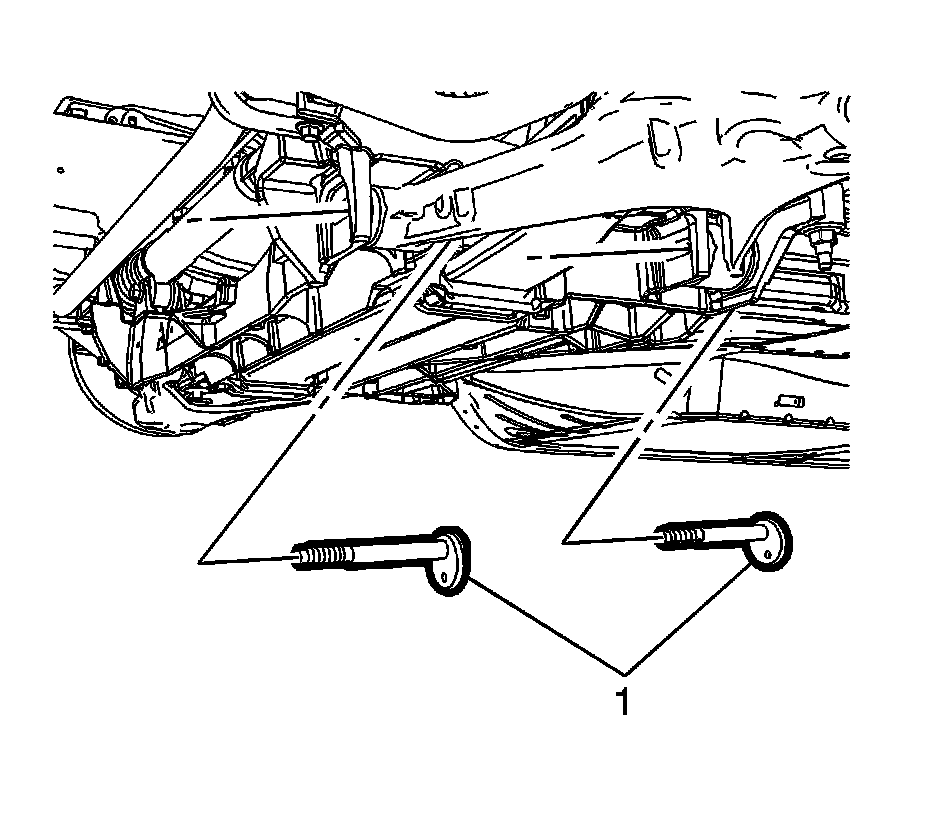 1