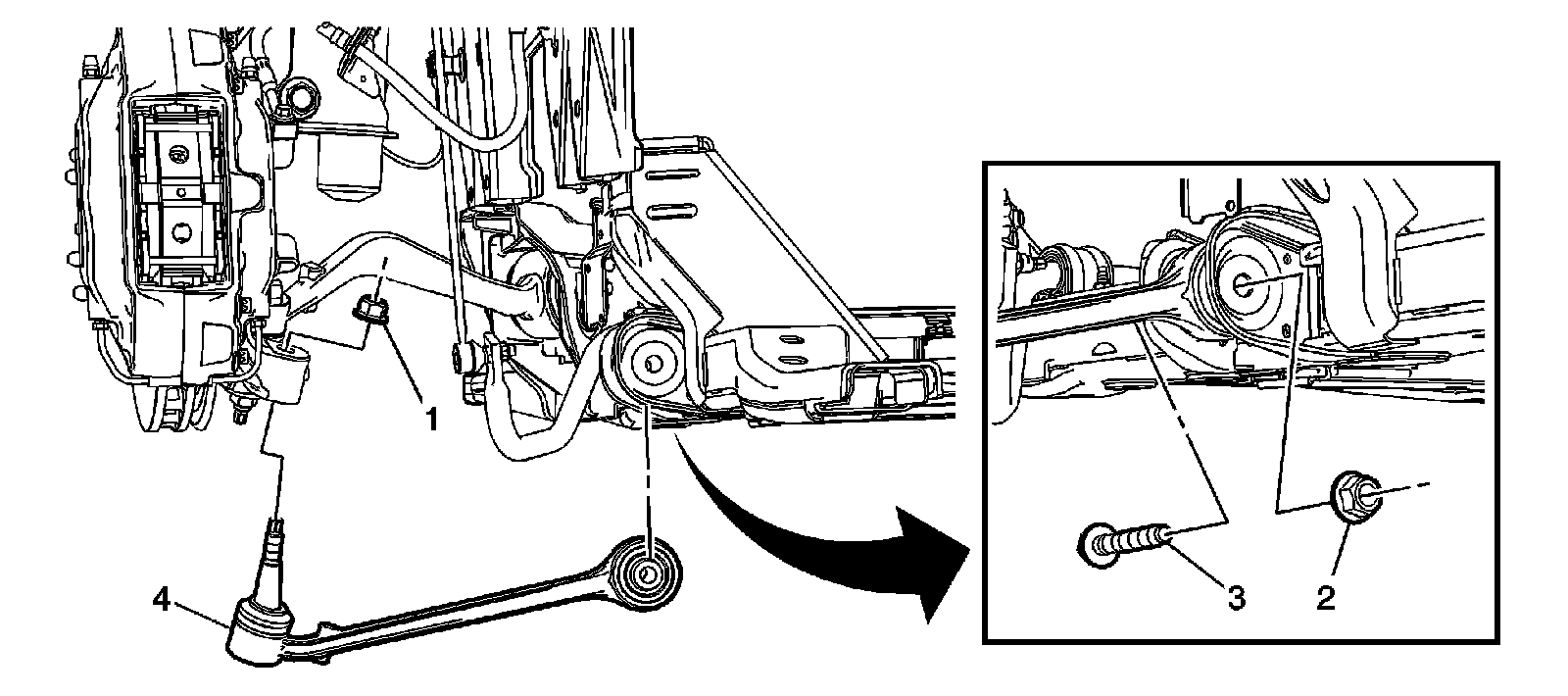 1
4
3
2