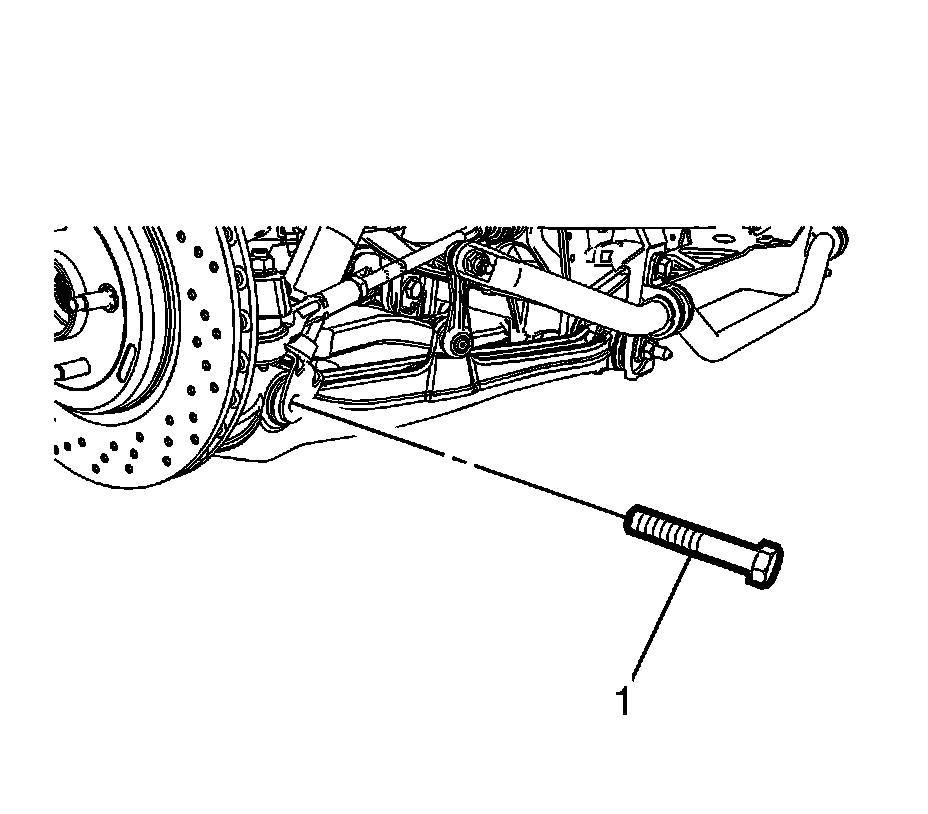 1