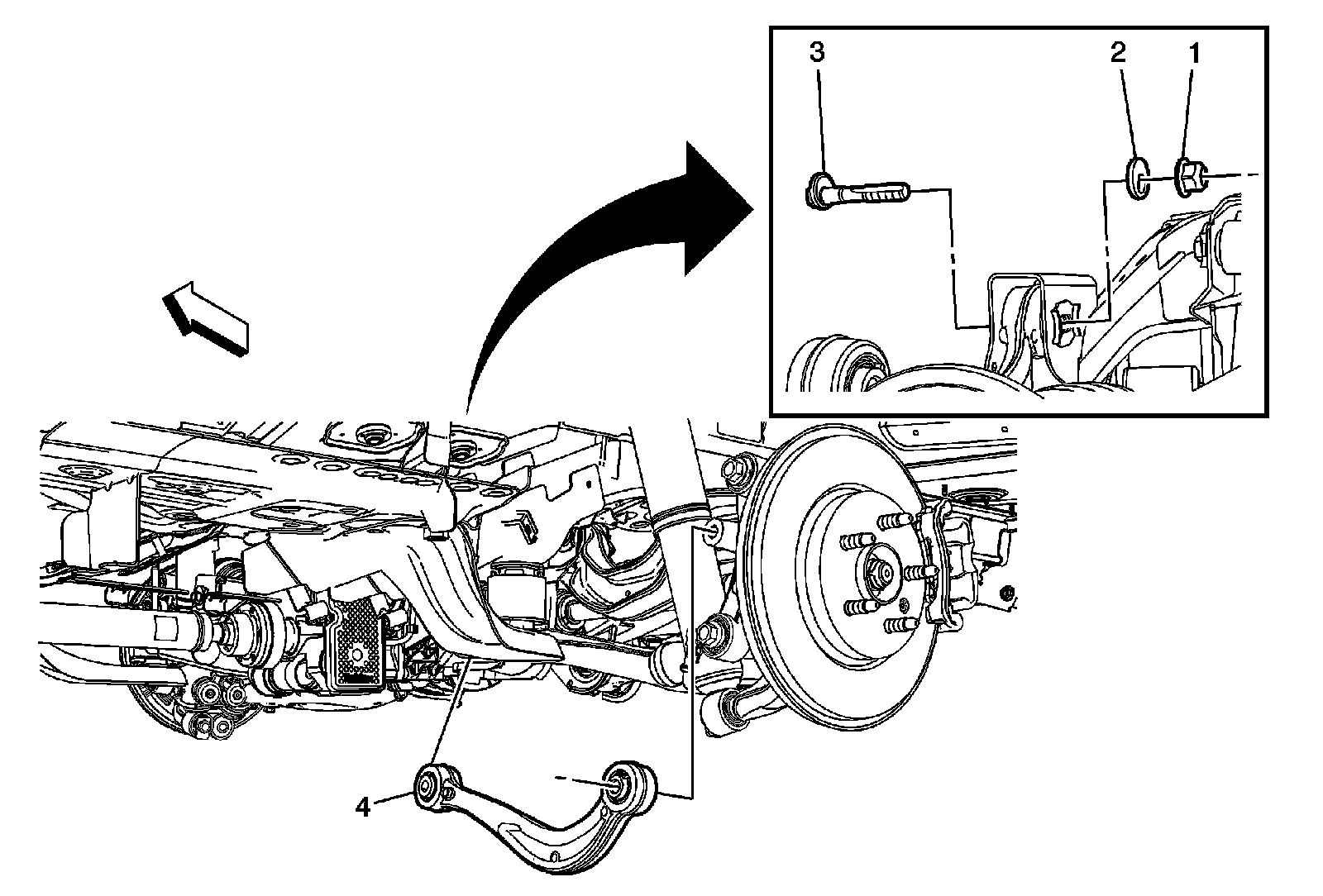 3
2
1
4