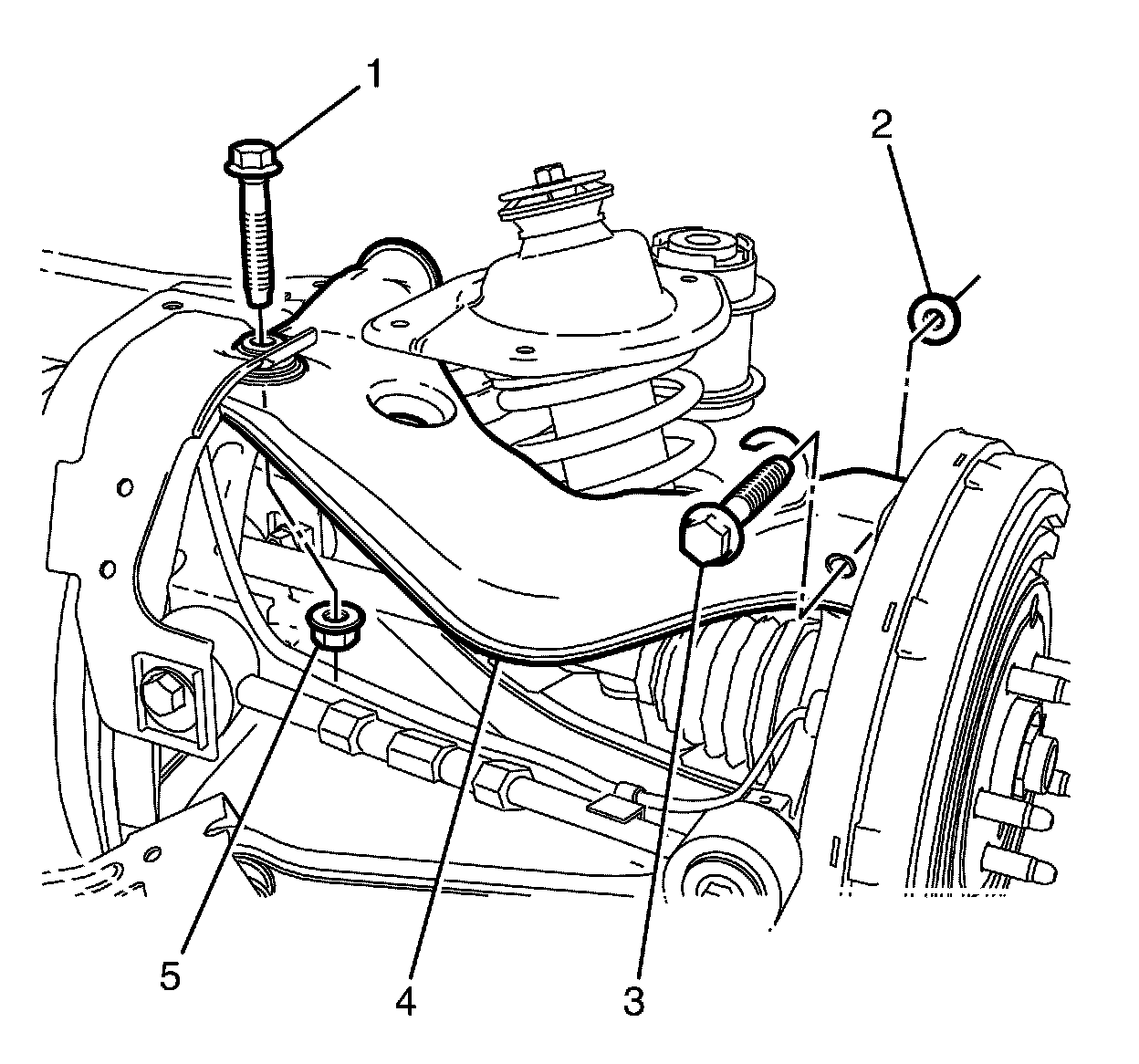 1
2
5
4
3