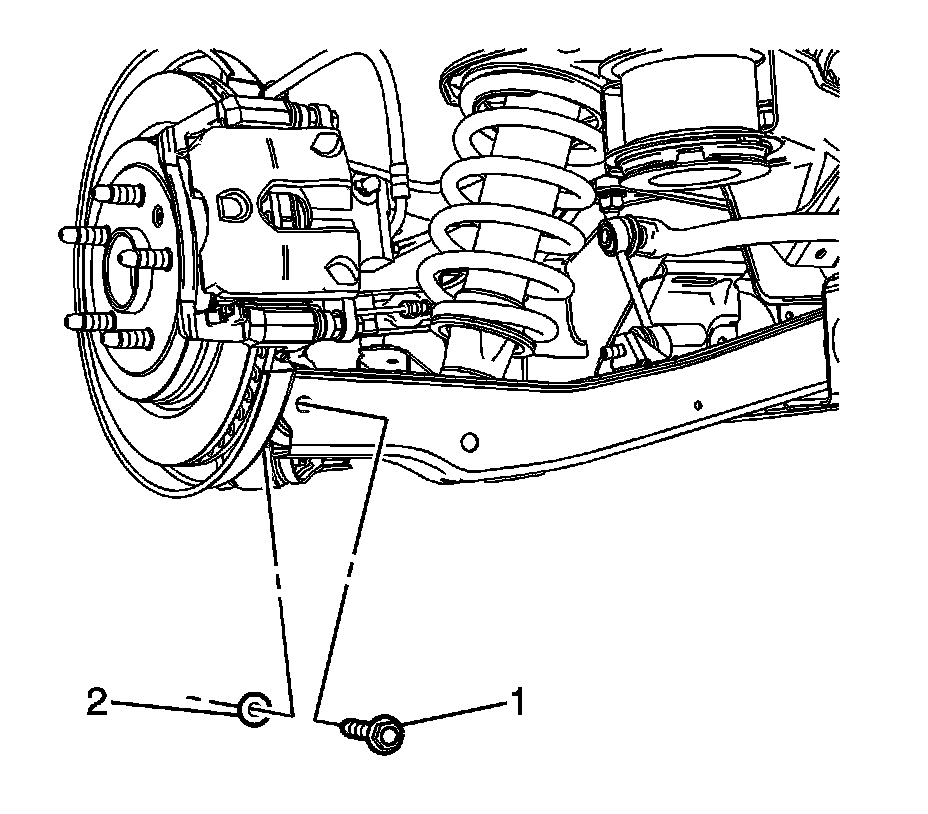 2

1