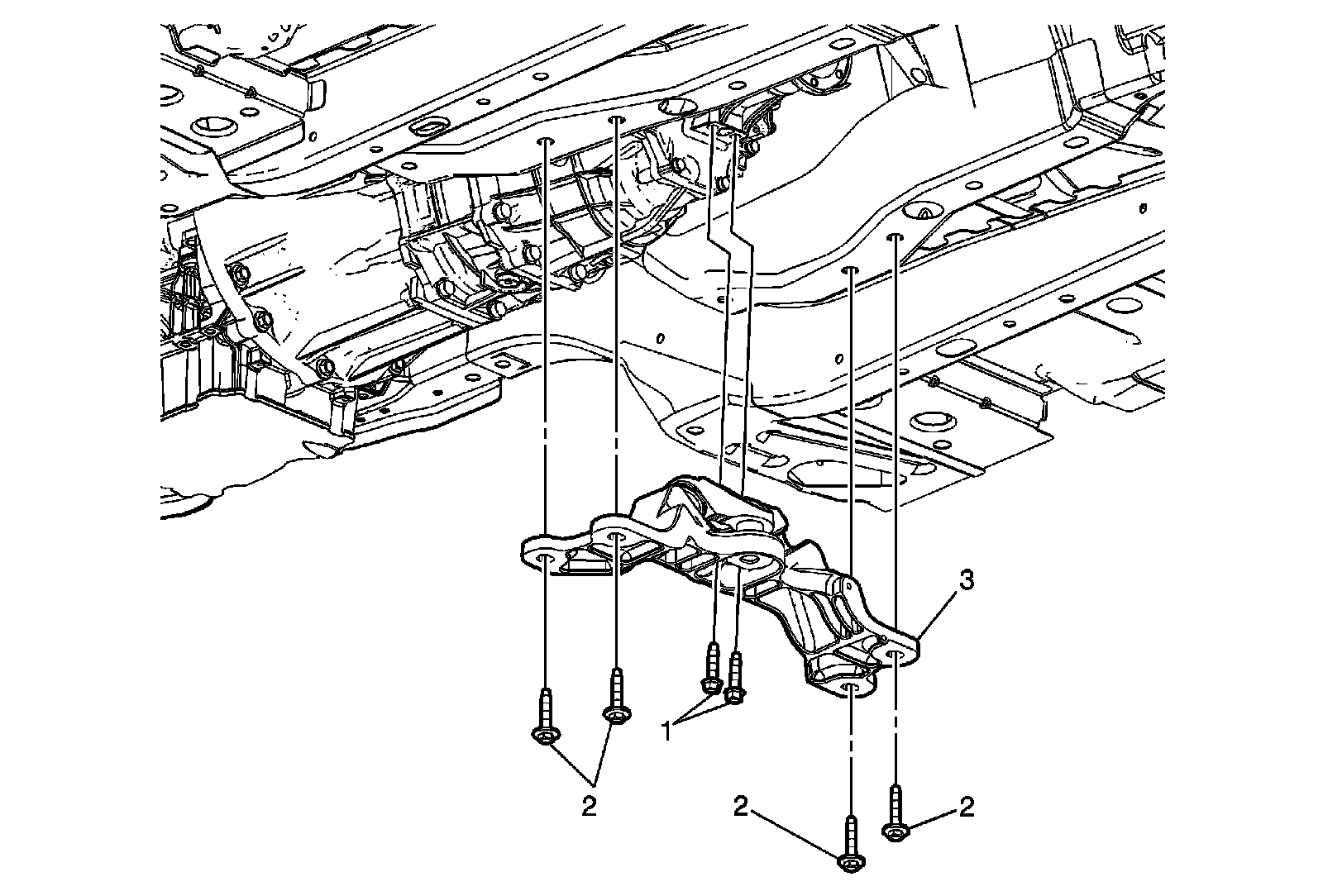 3
1
2
2
2