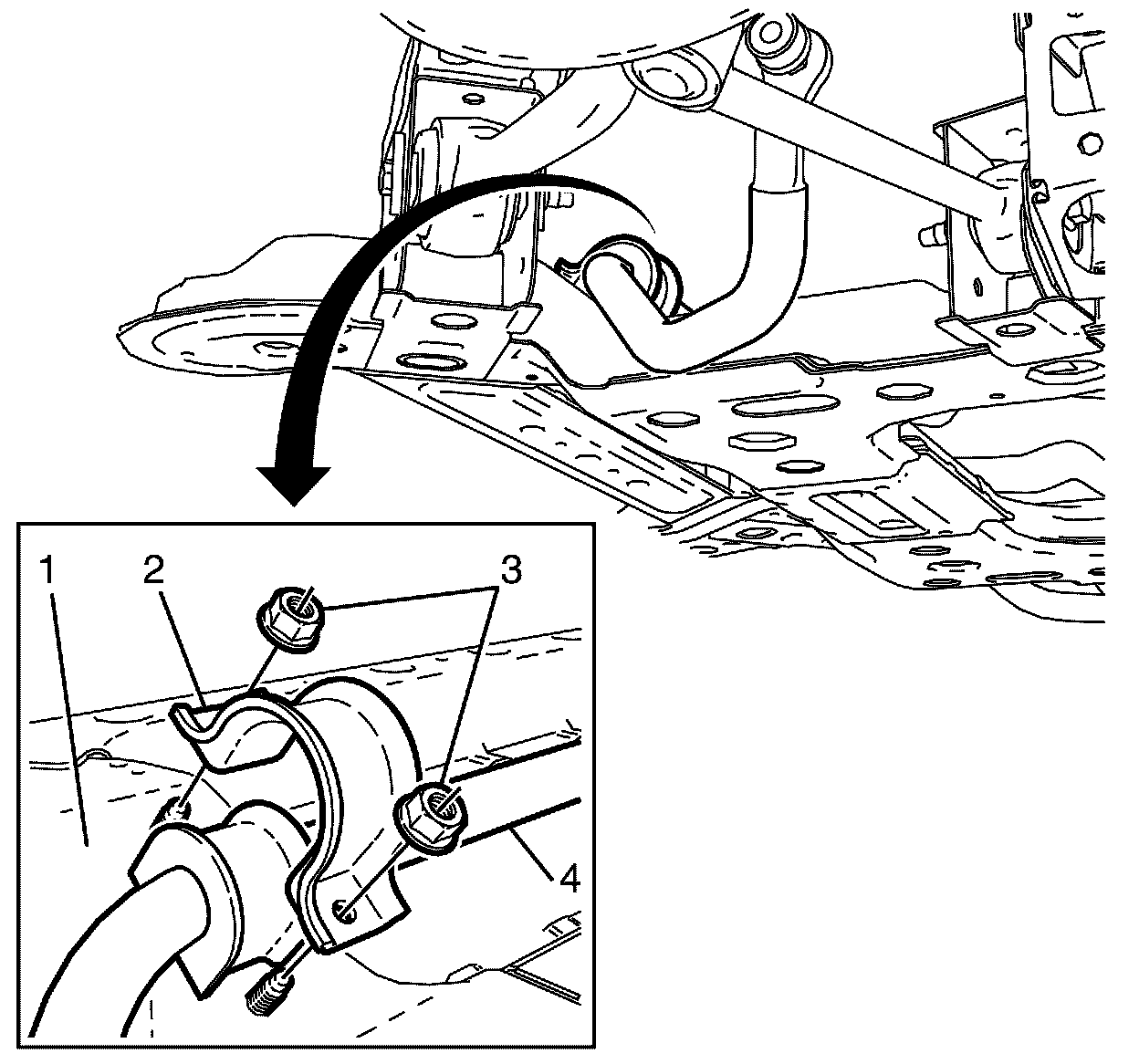 1
2
3
4