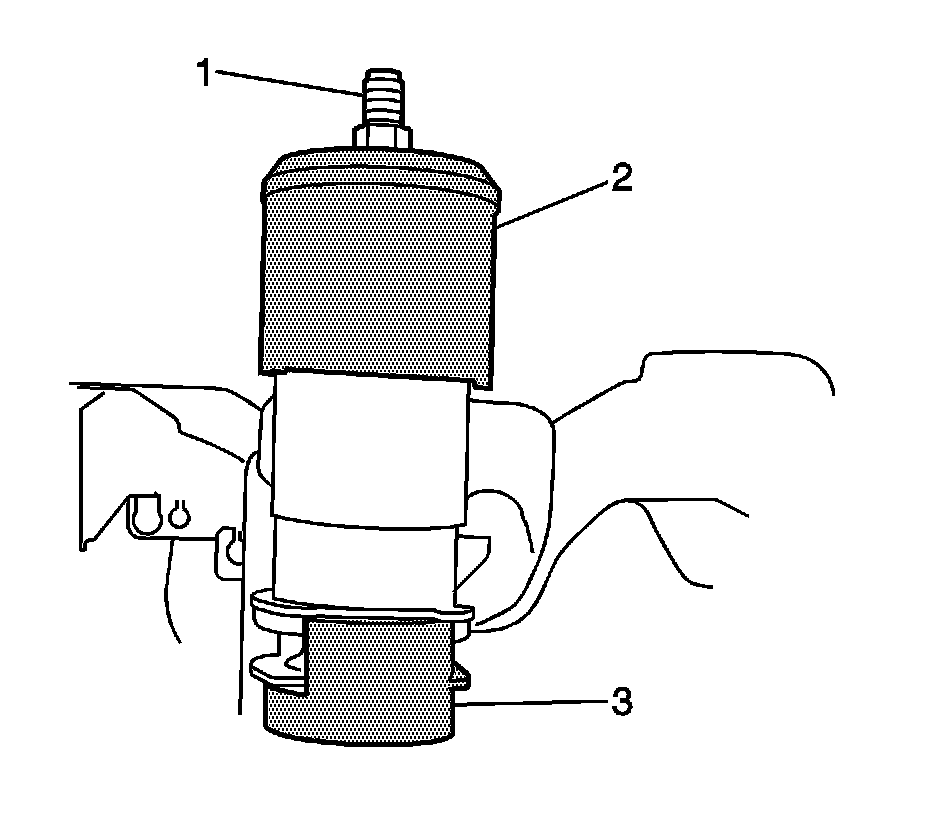 1
2
3