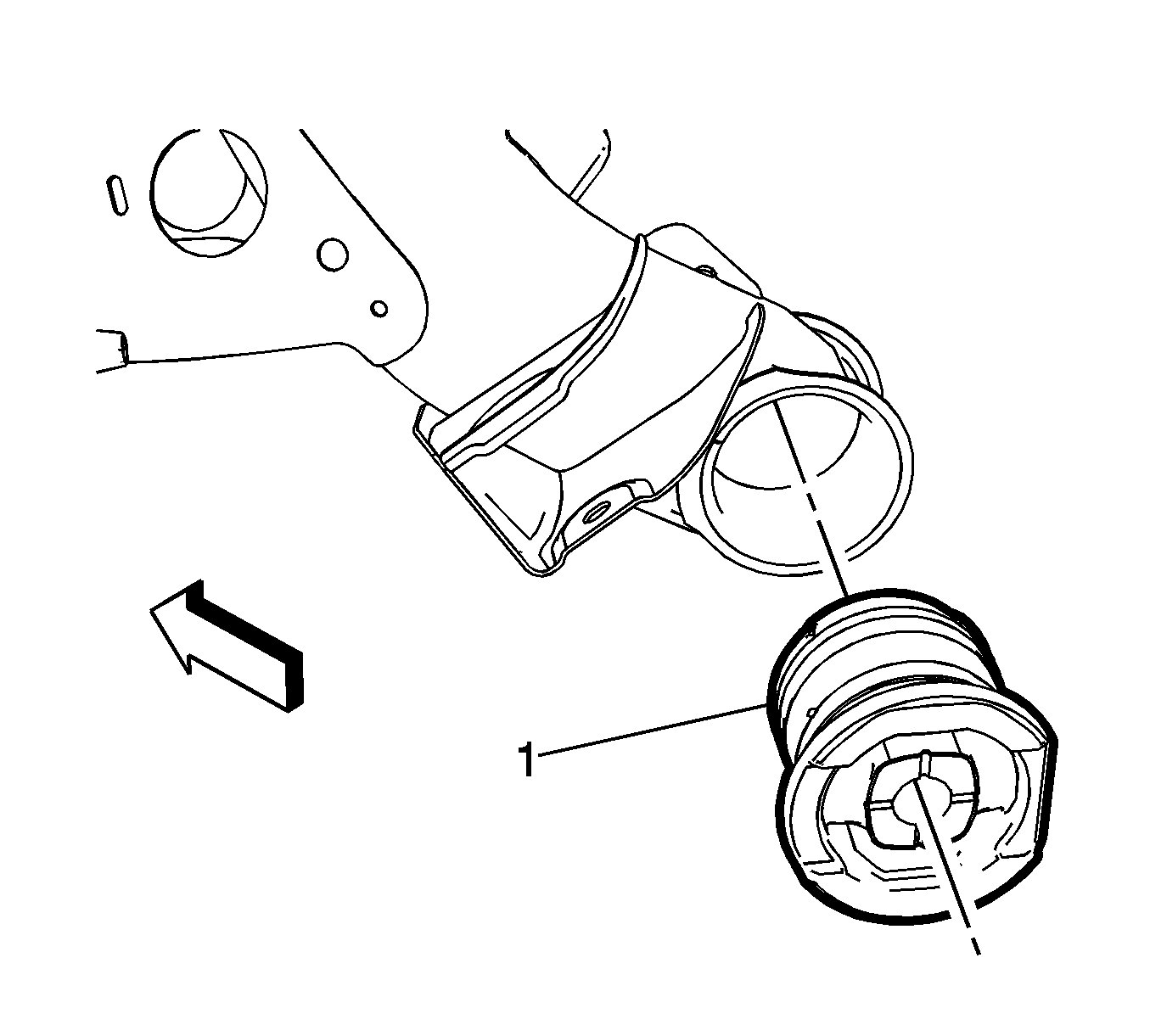 1