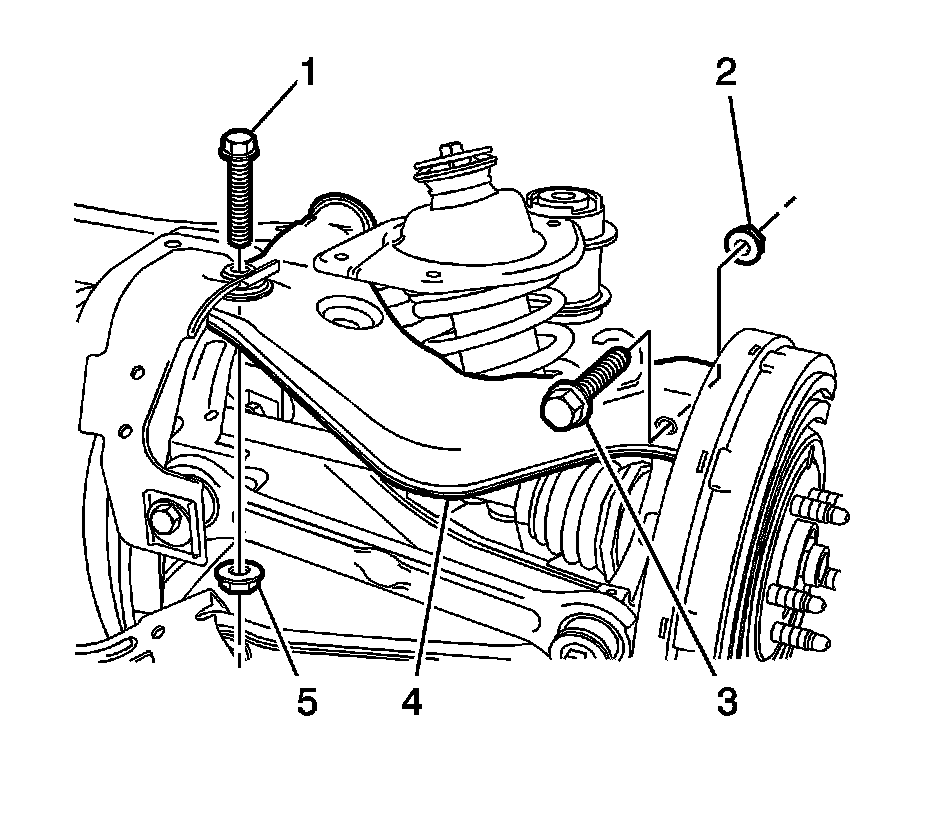 1
2
5
4
3