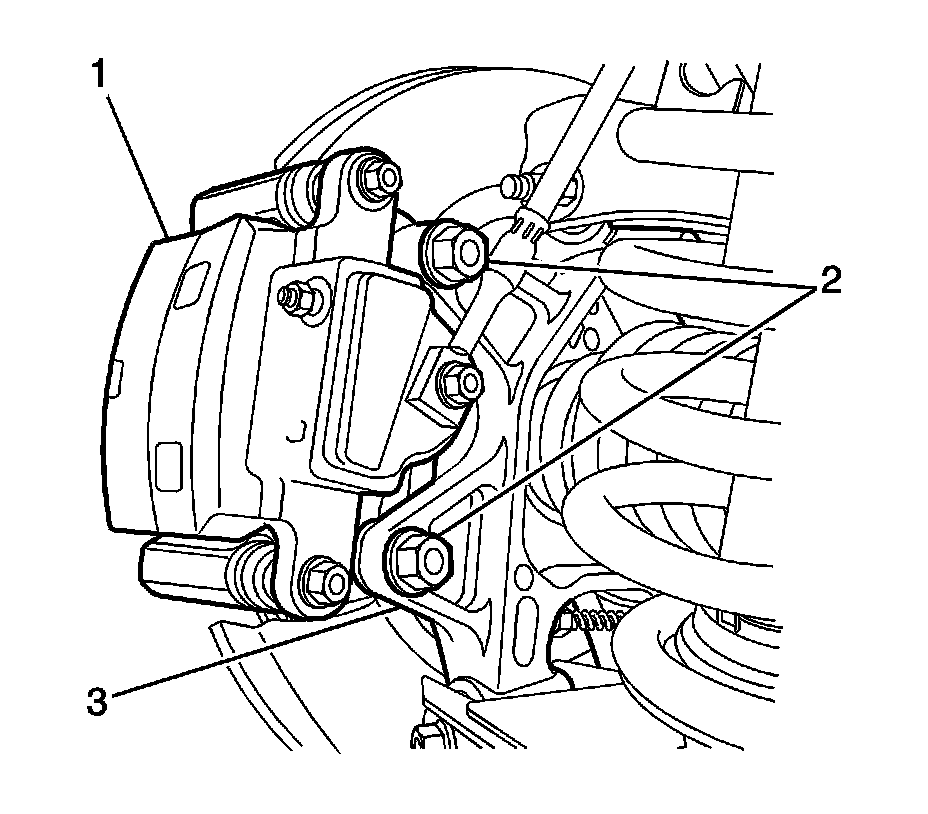 1
2
3