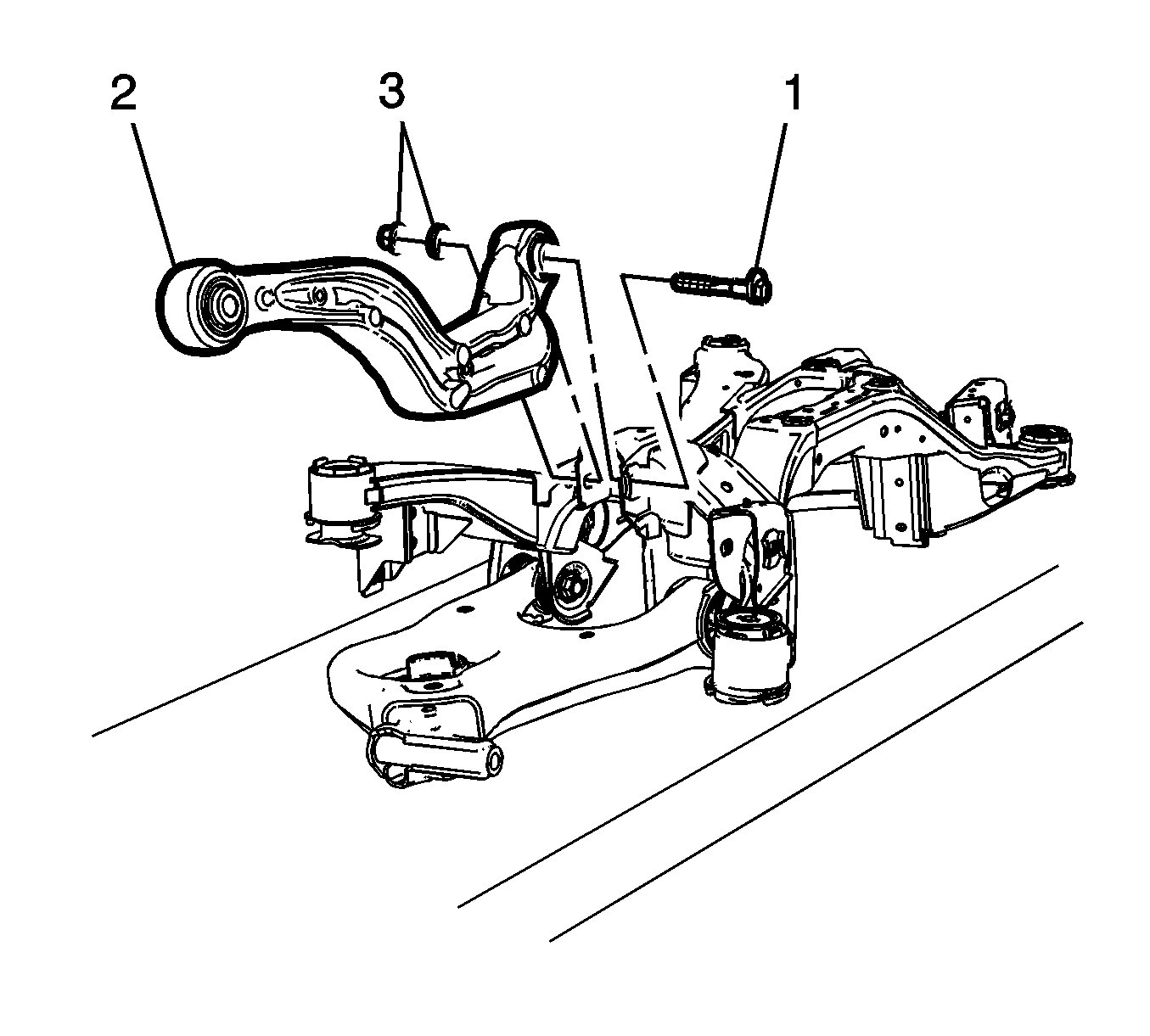 2
3
1