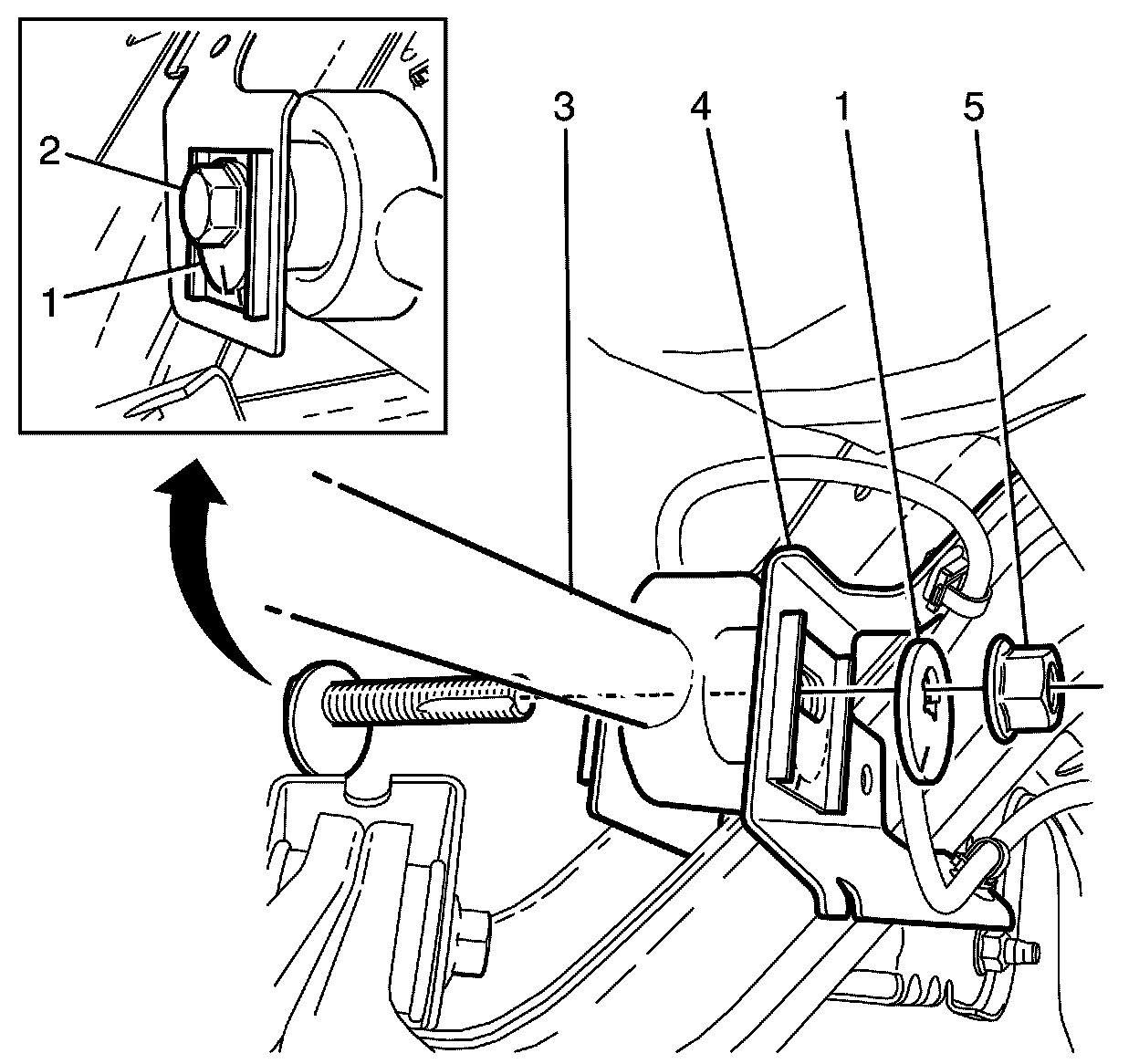 2
1
3
4
1
5